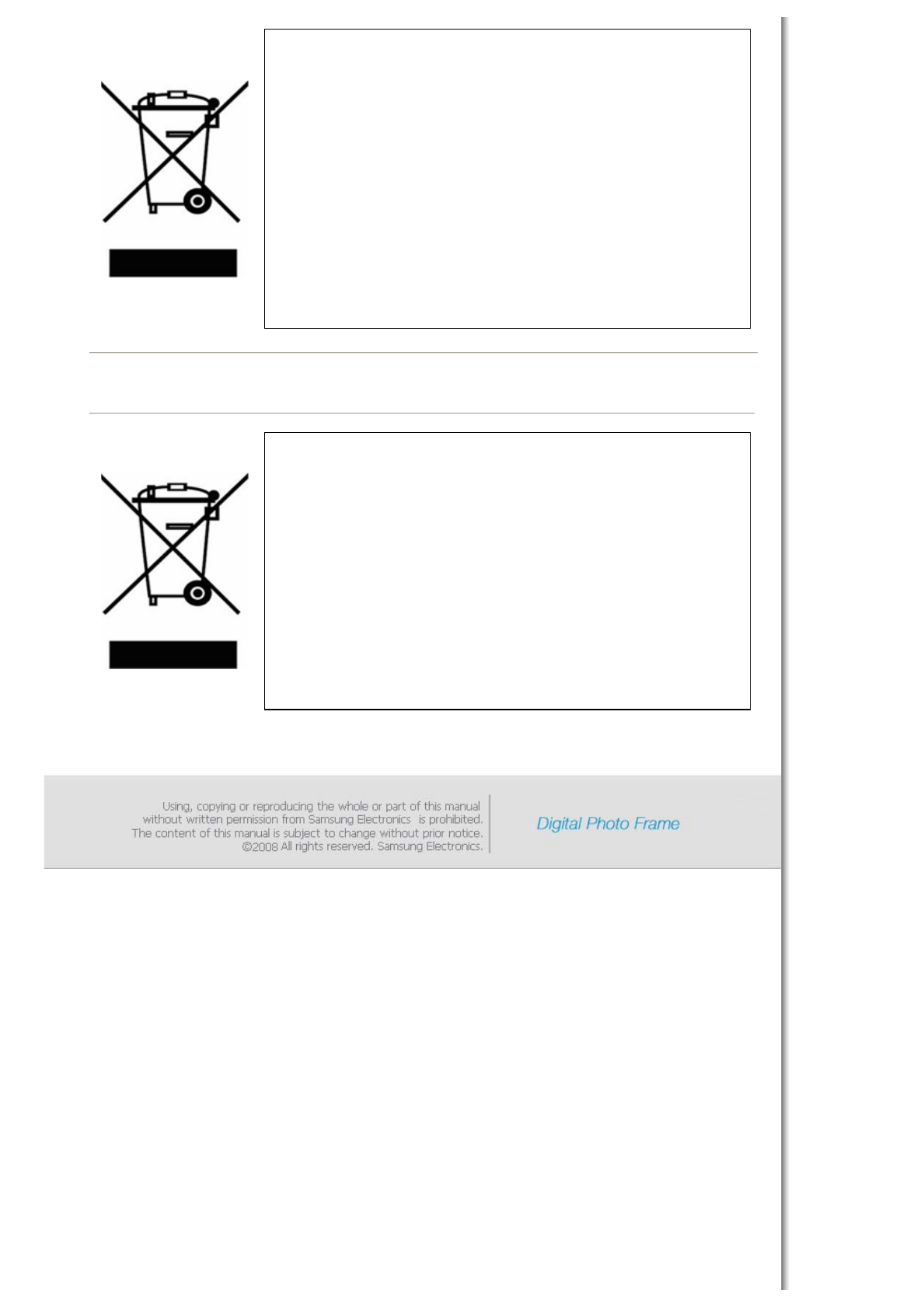 Using, copying or reproducing the whole or part of this manual without written permission from Samsung Electronics is prohibited. The content of this manual is subject to change without prior notice. ©2008 All rights reserved. Samsung Electronics.

Digital Photo Frame