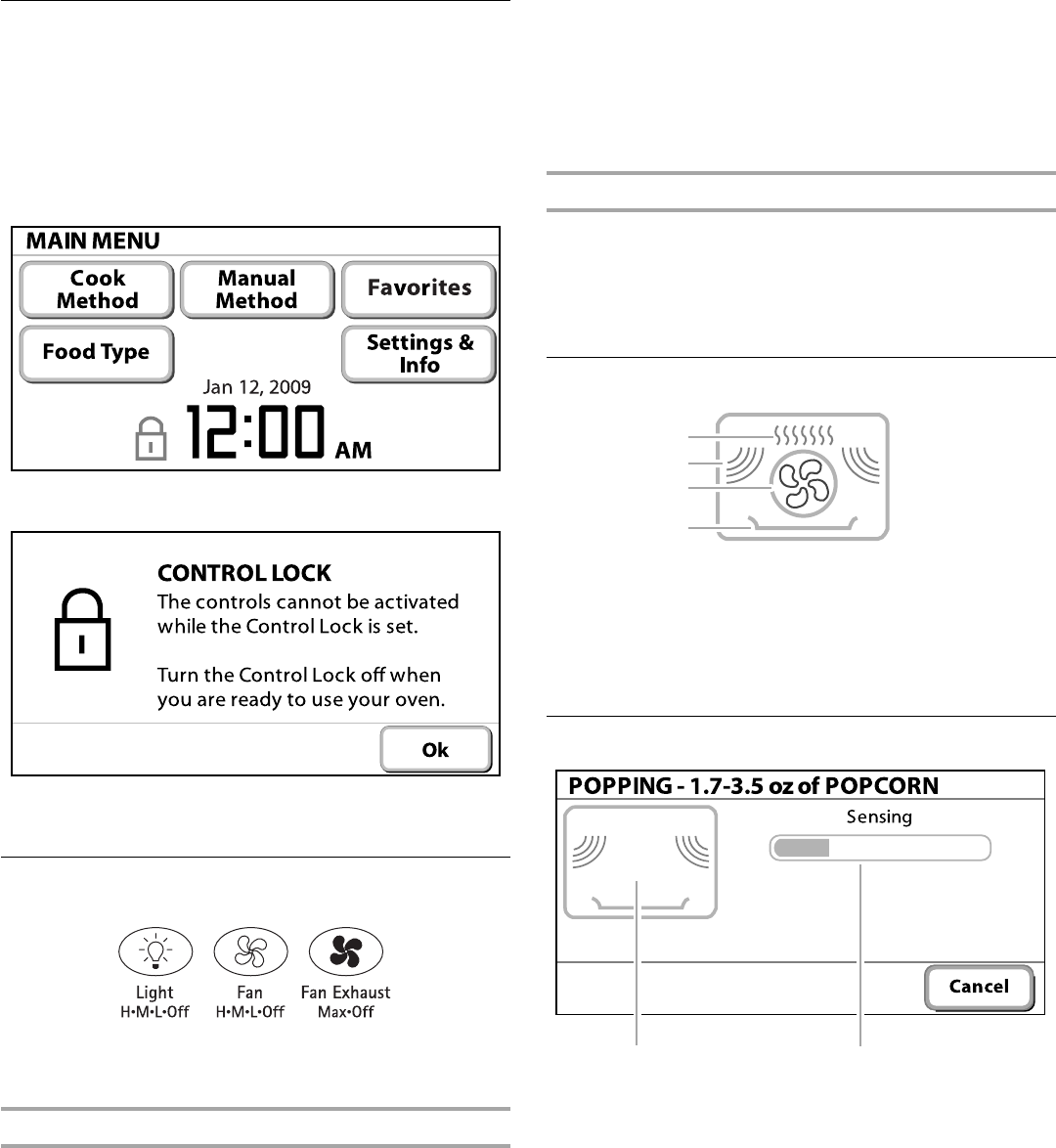 MAIN MENU

Cook Method

Manual Method

Favorites

Food Type

Settings & Info

Jan 12, 2009

12:00 AM

CONTROL LOCK

The controls cannot be activated while the Control Lock is set.

Turn the Control Lock off when you are ready to use your oven.

Ok

Light
H•M•L•Off

Fan
H•M•L•Off

Fan Exhaust
Max•Off

POPPING - 1.7-3.5 oz of POPCORN

Sensing

Cancel