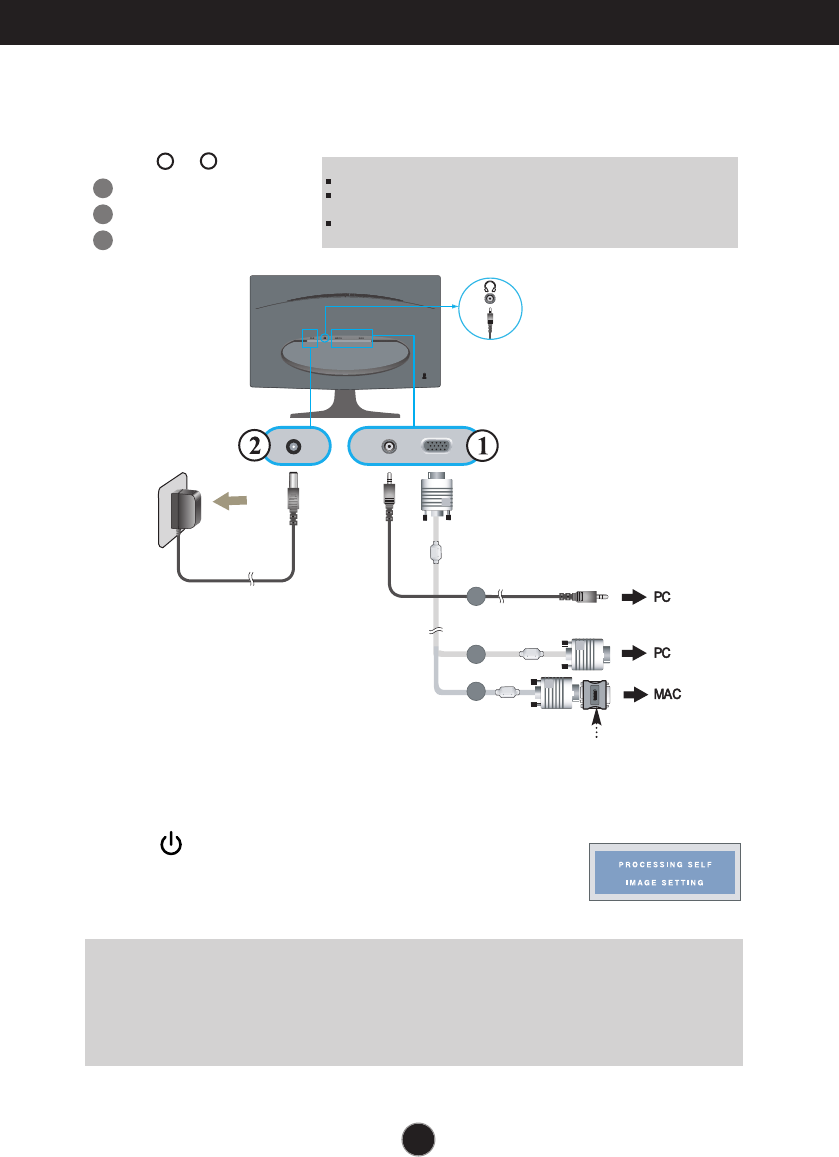 2

1

PC

PC

MAC

PROCESSING SELF IMAGE SETTING