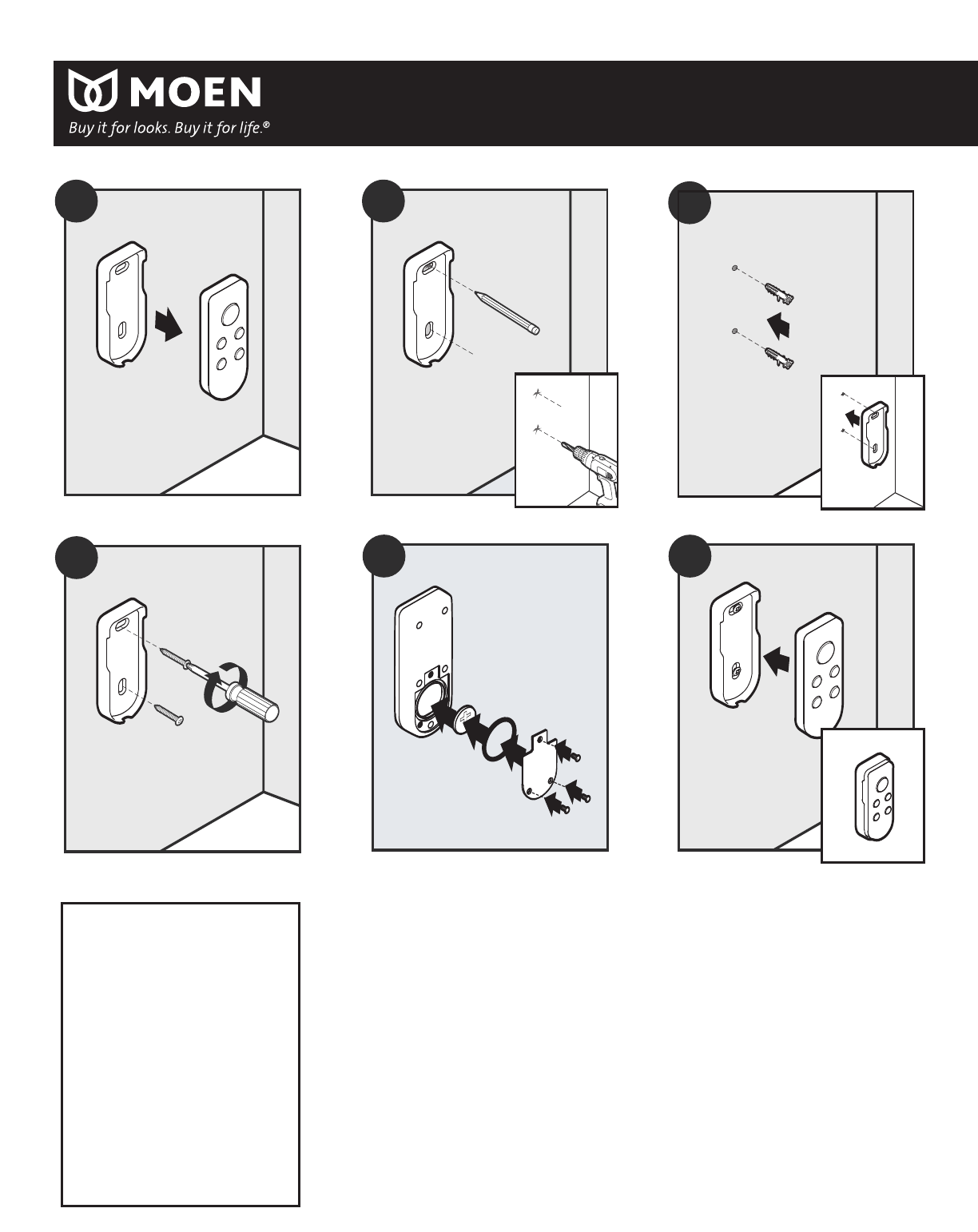 MOEN
Buy it for looks. Buy it for life.®