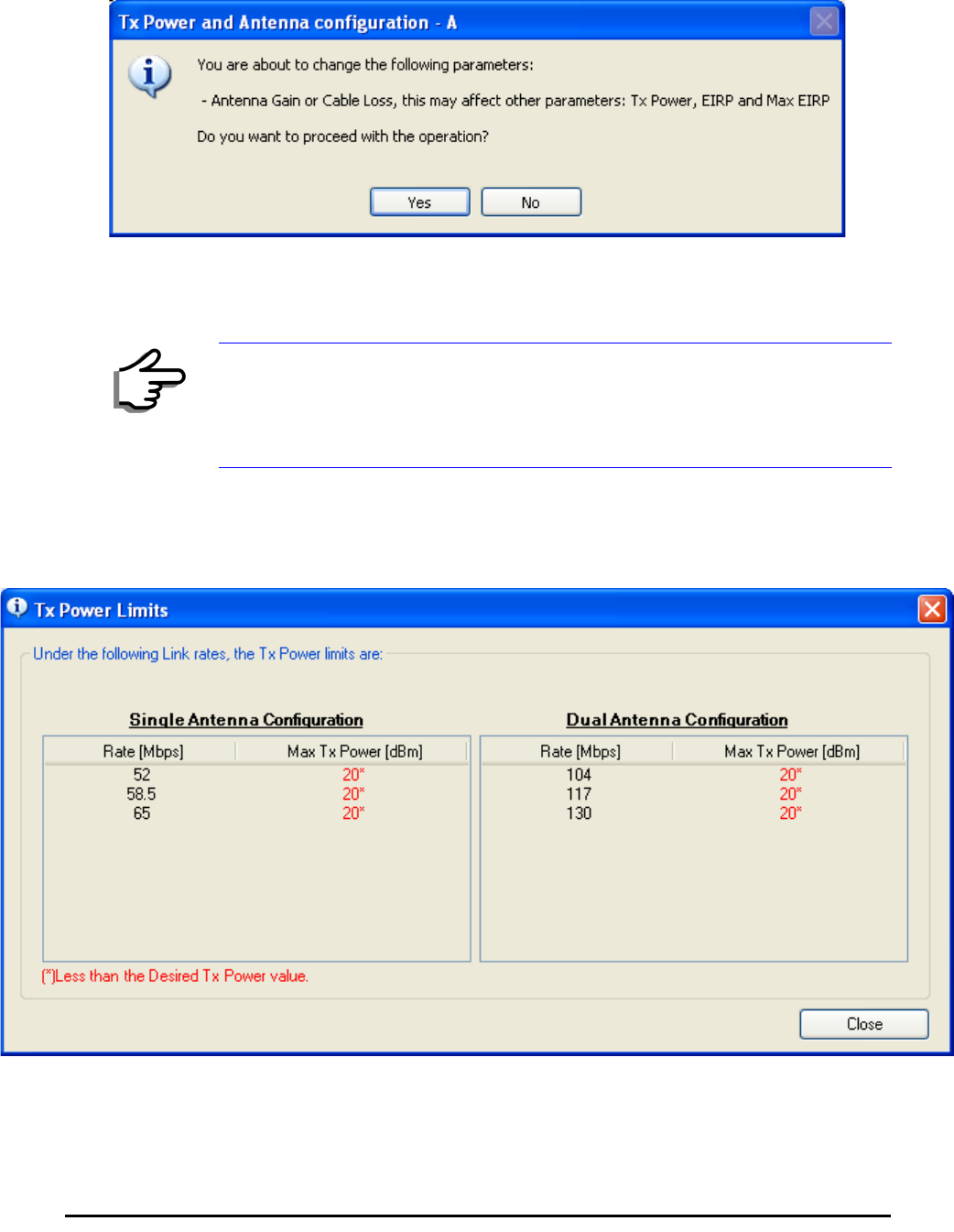 Tx Power and Antenna configuration - A

You are about to change the following parameters:

- Antenna Gain or Cable Loss, this may affect other parameters: Tx Power, EIRP and Max EIRP

Do you want to proceed with the operation?

Yes No

Tx Power Limits

Under the following Link rates, the Tx Power limits are:

Single Antenna Configuration

| Rate [Mbps] | Max Tx Power [dBm] |
|---|---|
| 52 | 20* |
| 58.5 | 20* |
| 65 | 20* |

Dual Antenna Configuration

| Rate [Mbps] | Max Tx Power [dBm] |
|---|---|
| 104 | 20* |
| 117 | 20* |
| 130 | 20* |

(*)Less than the Desired Tx Power value.

Close