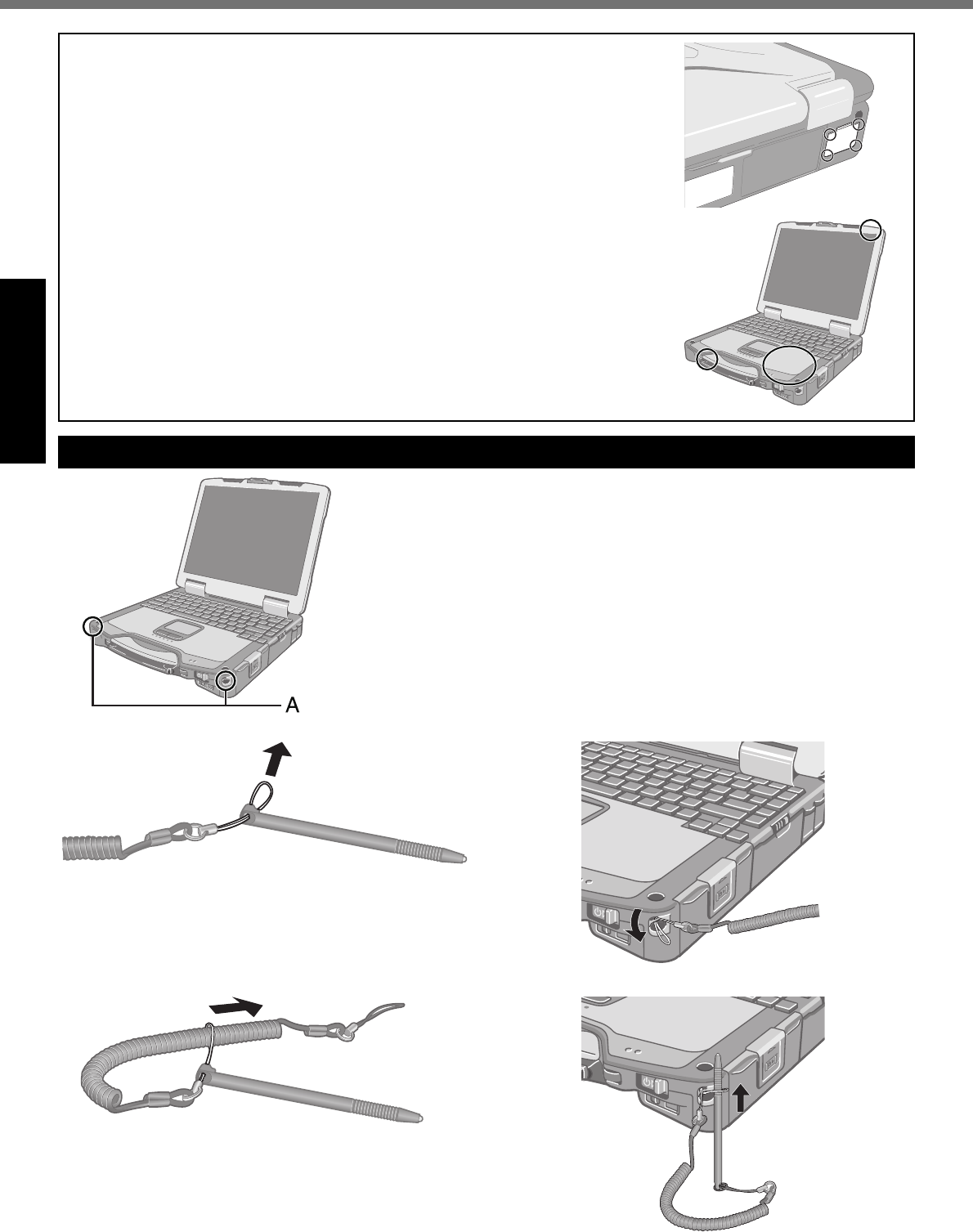 A