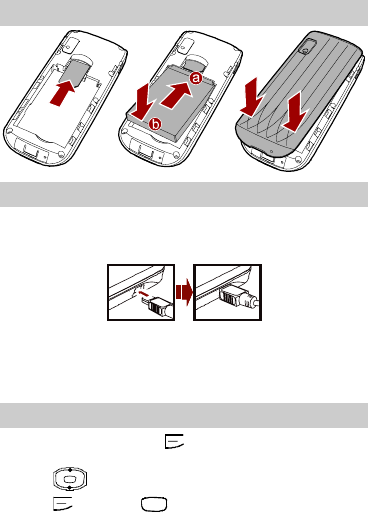 a

b