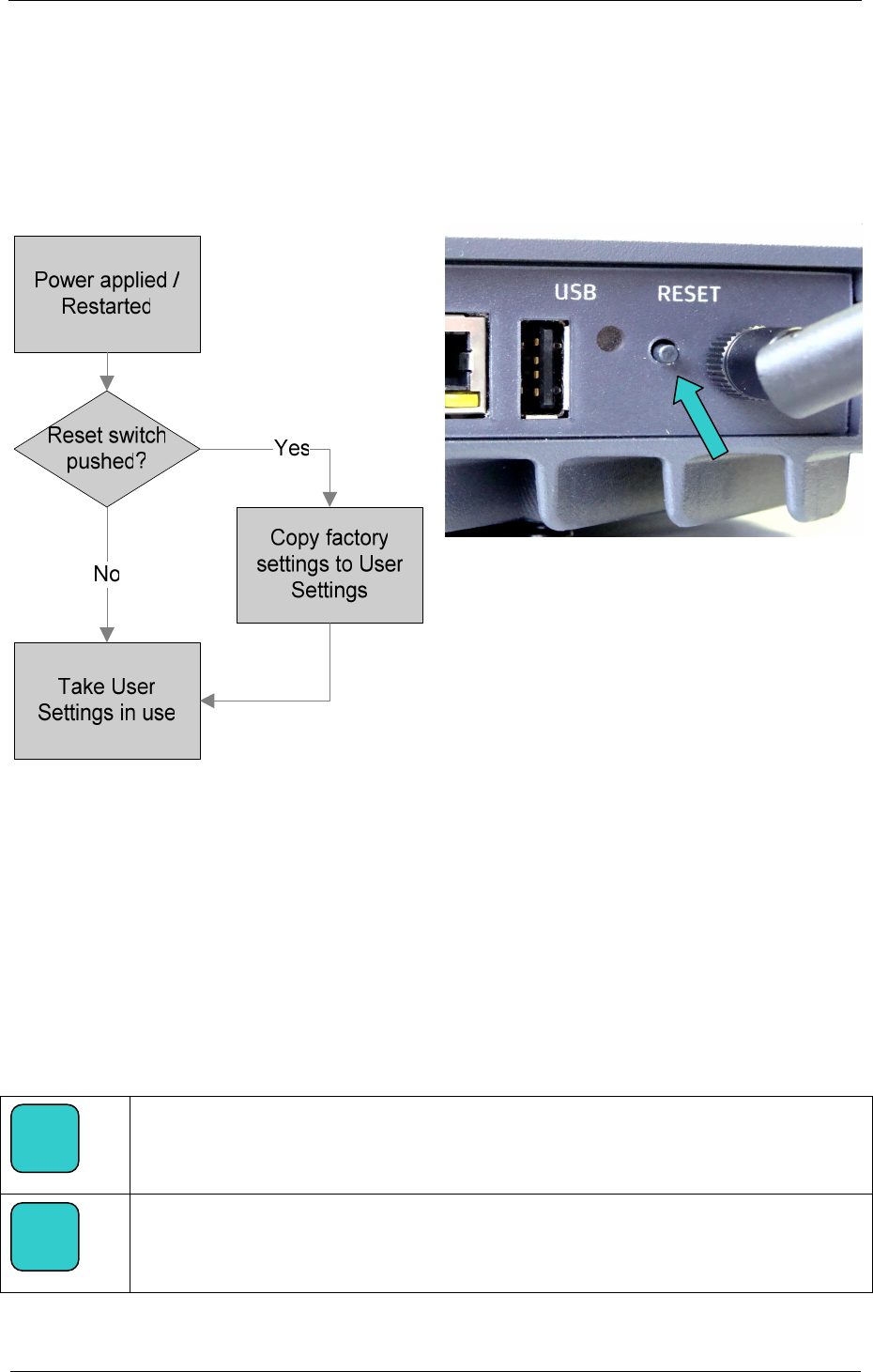 Power applied / Restarted

Reset switch pushed?

Yes

No

Copy factory settings to User Settings

Take User Settings in use

USB

RESET