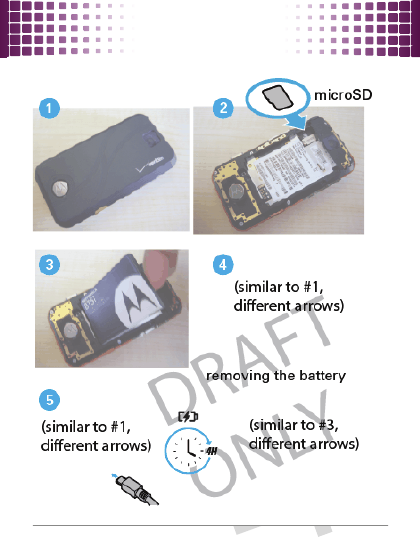 1

2

microSD

3

4

(similar to #1, different arrows)

removing the battery

5

(similar to #1, different arrows)

4H

(similar to #3, different arrows)

DRAFT ONLY