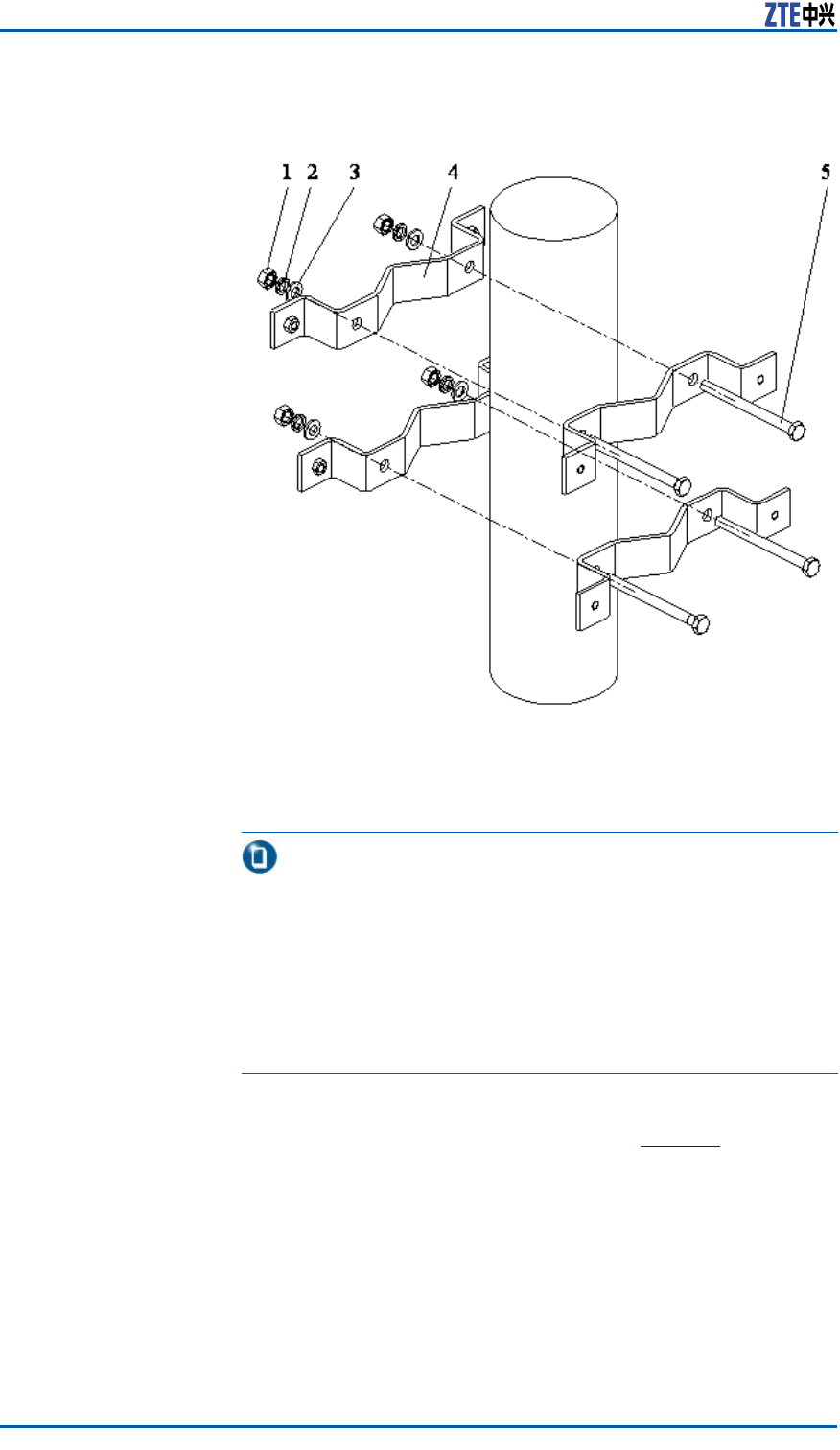 ZTE中兴

1 2 3 4 5