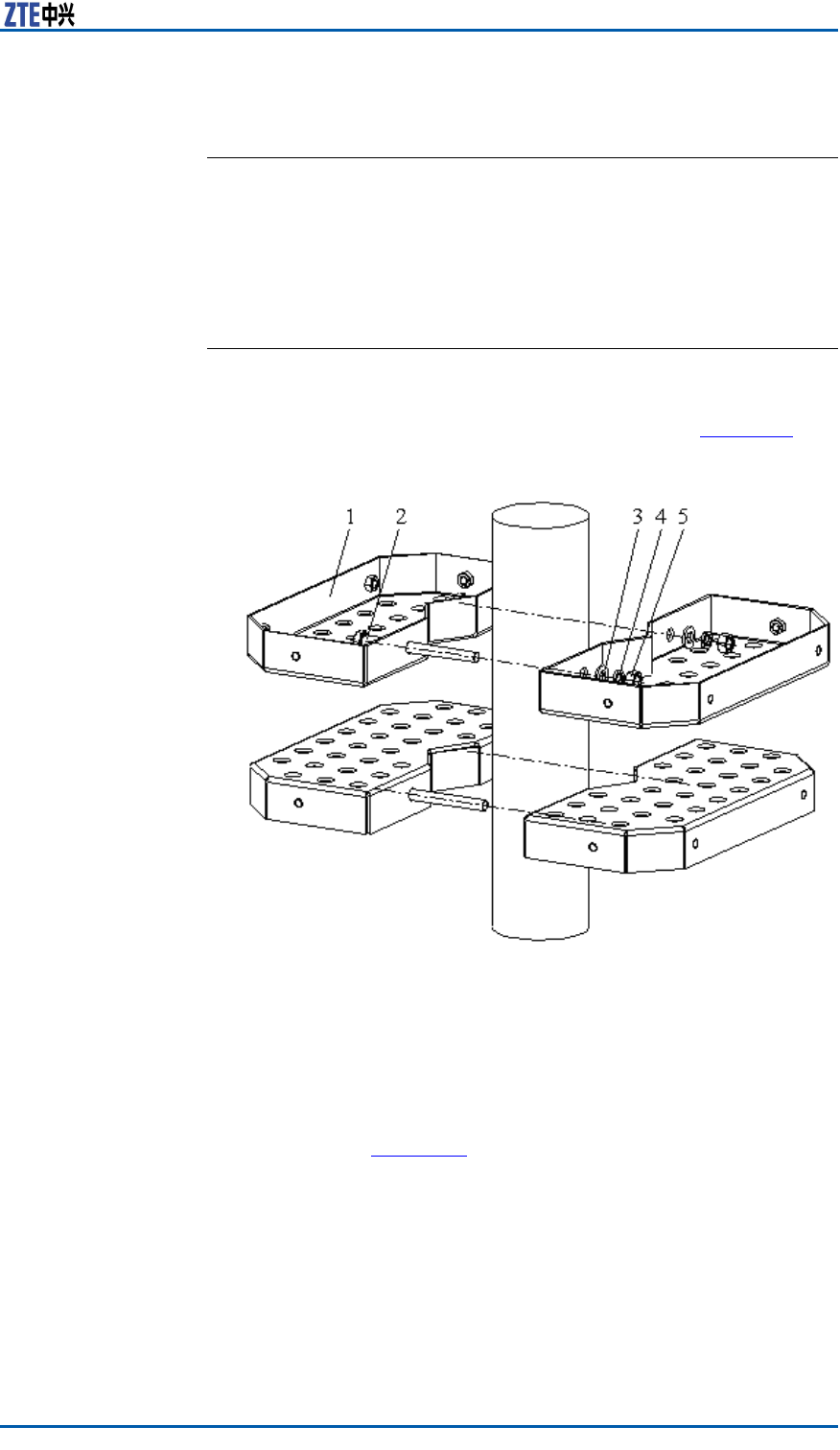 ZTE中兴

1 2 3 4 5