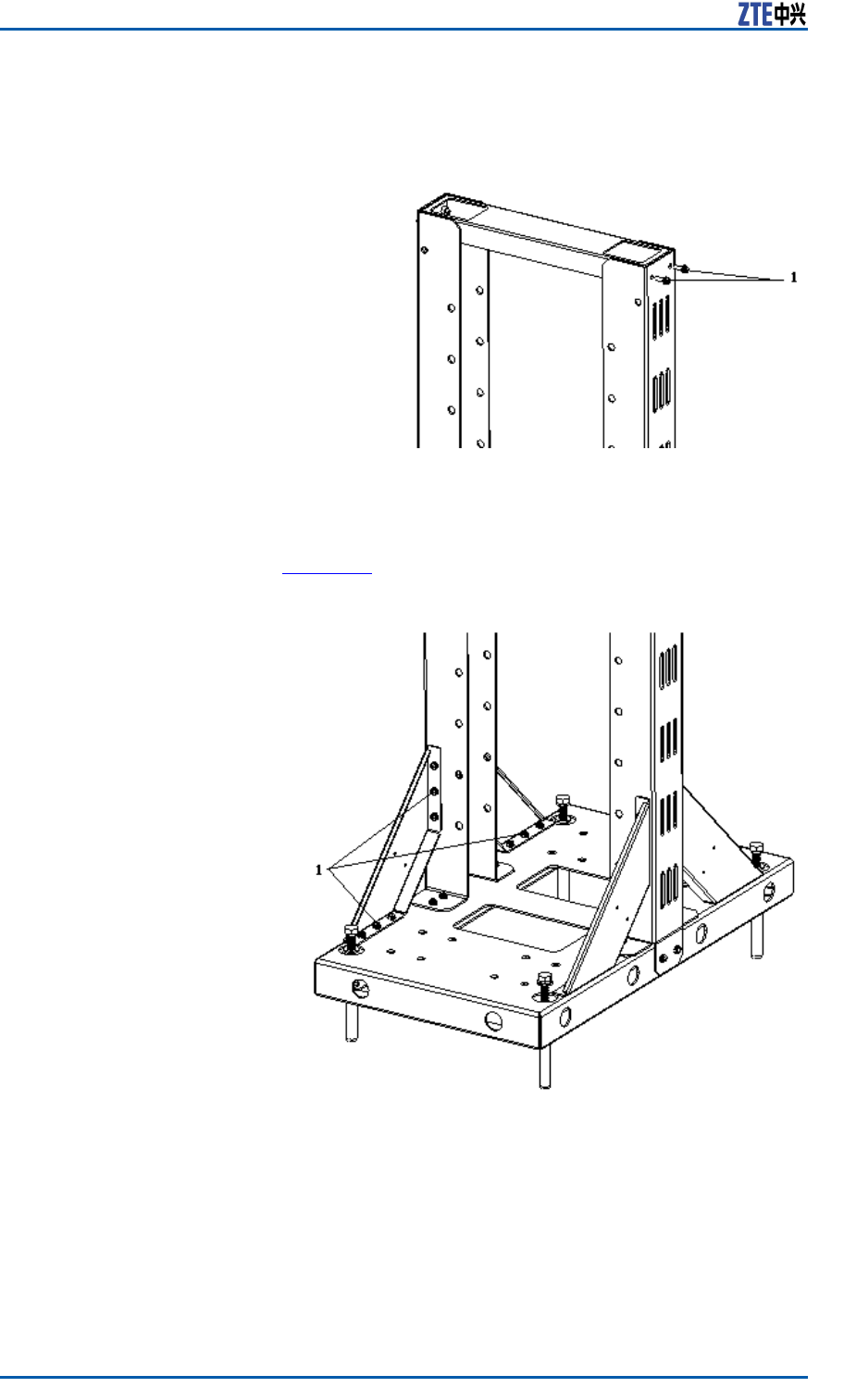 ZTE中兴

1

1