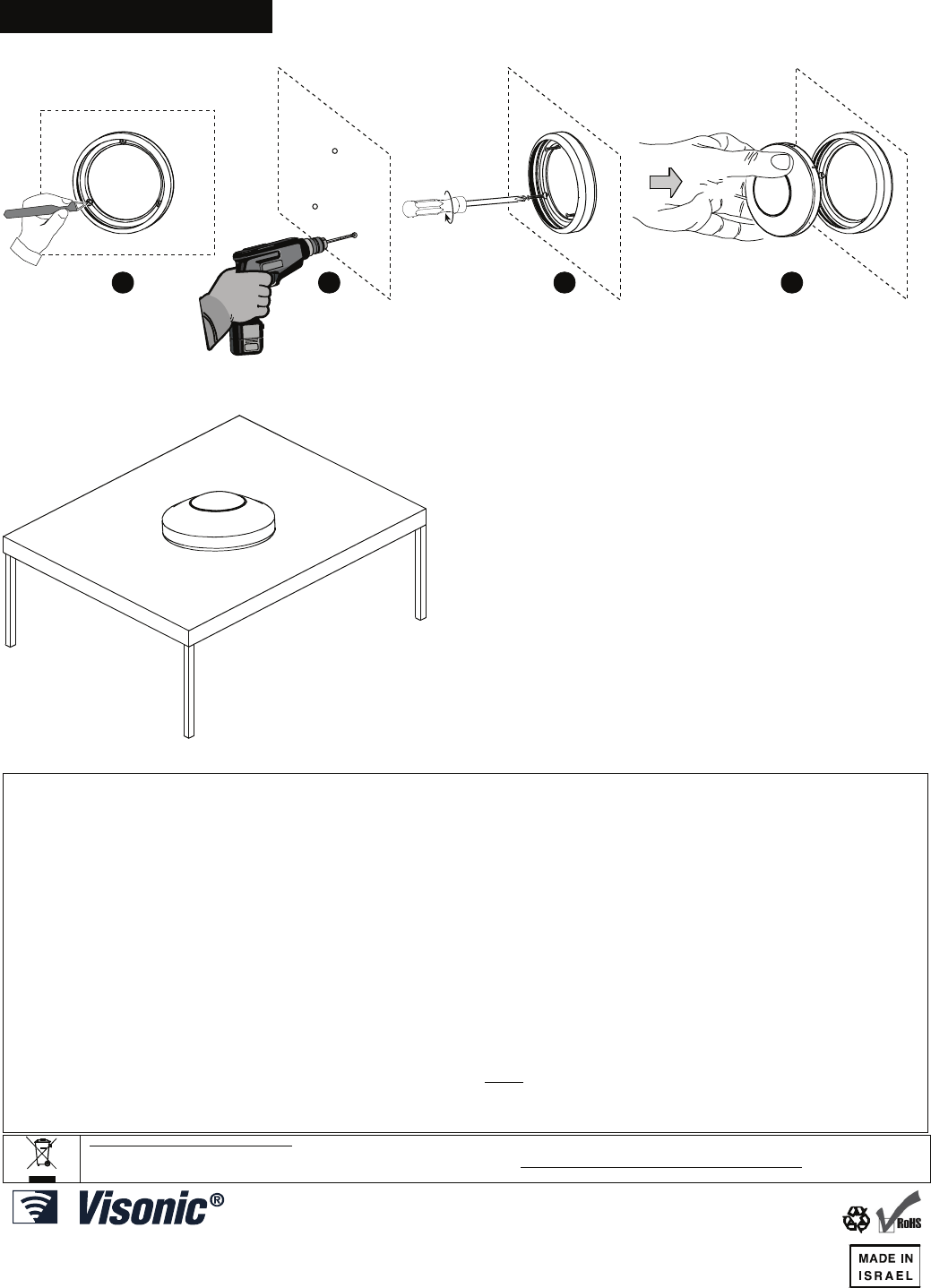 Visonic®

RoHS

MADE IN ISRAEL