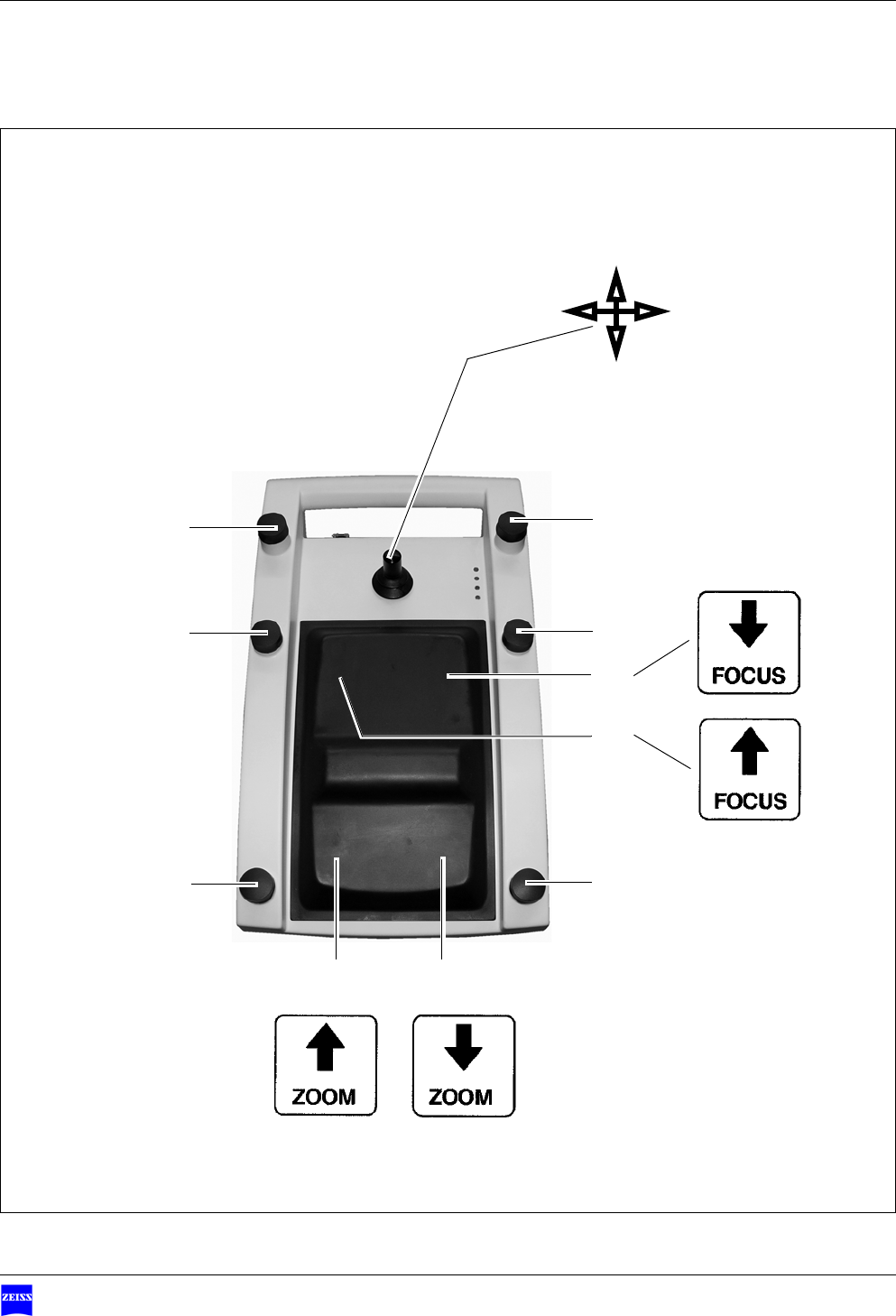 FOCUS

FOCUS

ZOOM

ZOOM

ZEISS