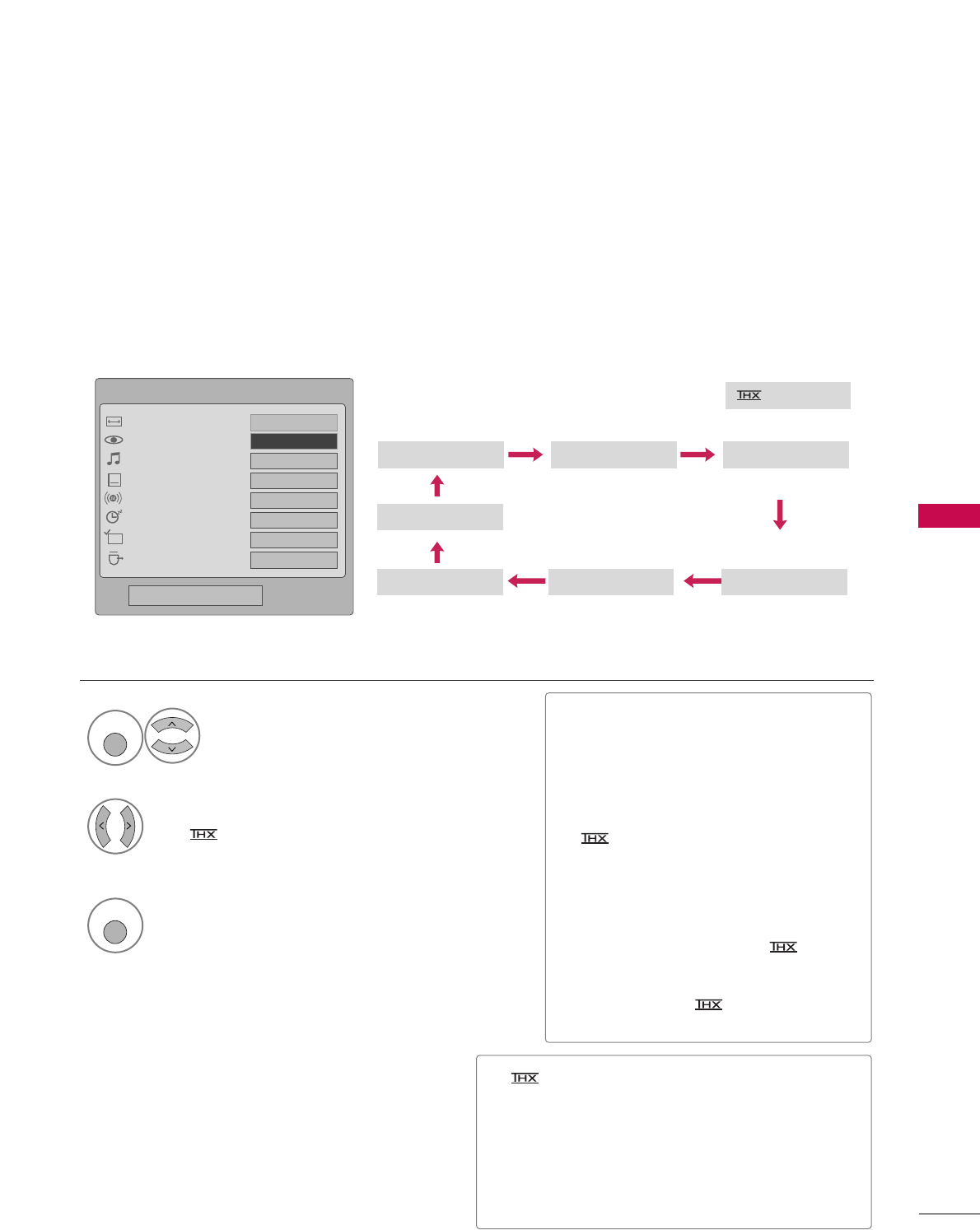 THX

THX

THX

THX

THX

THX