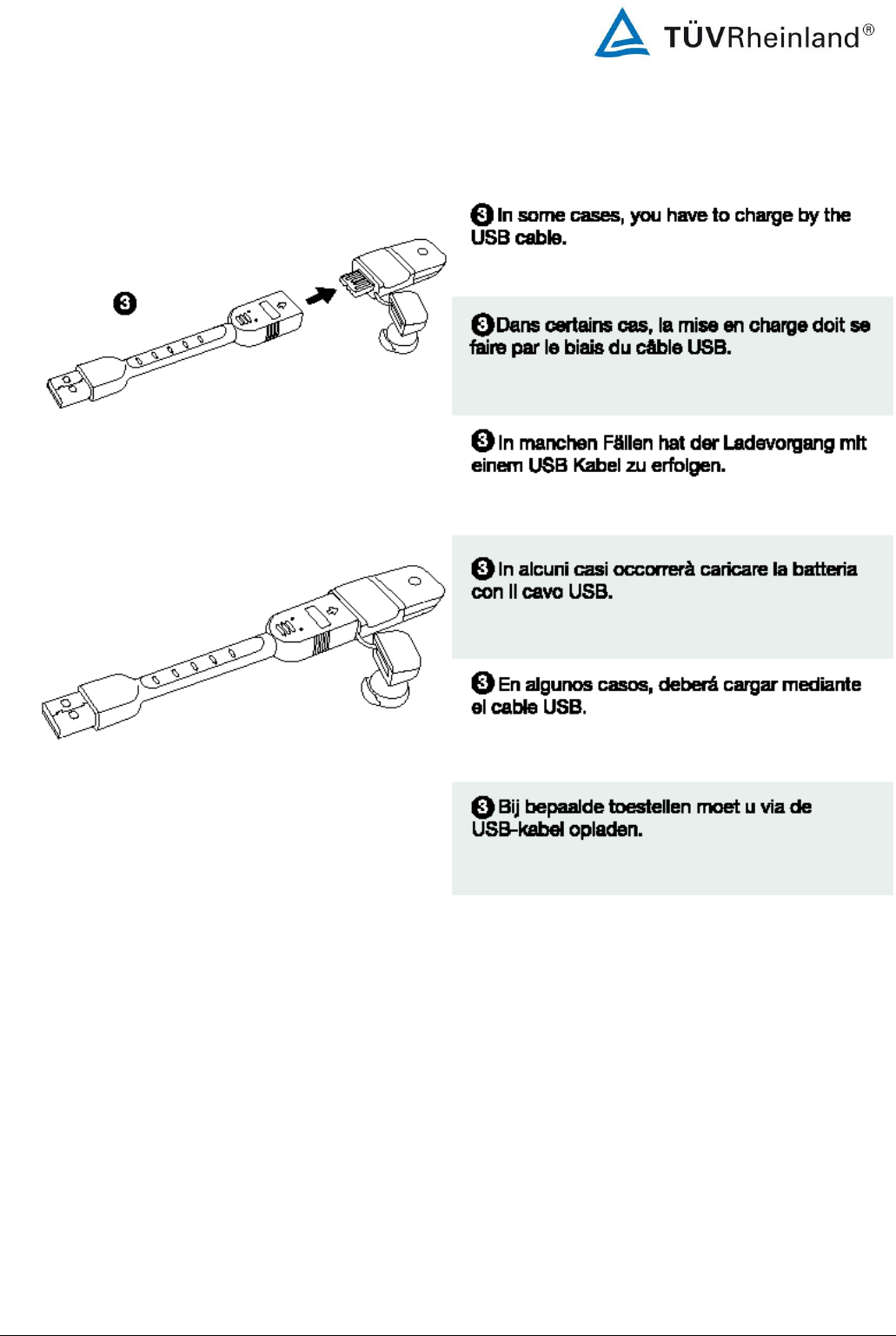 TÜVRheinland®

3

3 In some cases, you have to charge by the USB cable.

3 Dans certains cas, la mise en charge doit se faire par le biais du câble USB.

3 In manchen Fällen hat der Ladevorgang mit einem USB Kabel zu erfolgen.

3 In alcuni casi occorrerà caricare la batteria con il cavo USB.

3 En algunos casos, deberá cargar mediante el cable USB.

3 Bij bepaalde toestellen moet u via de USB-kabel opladen.