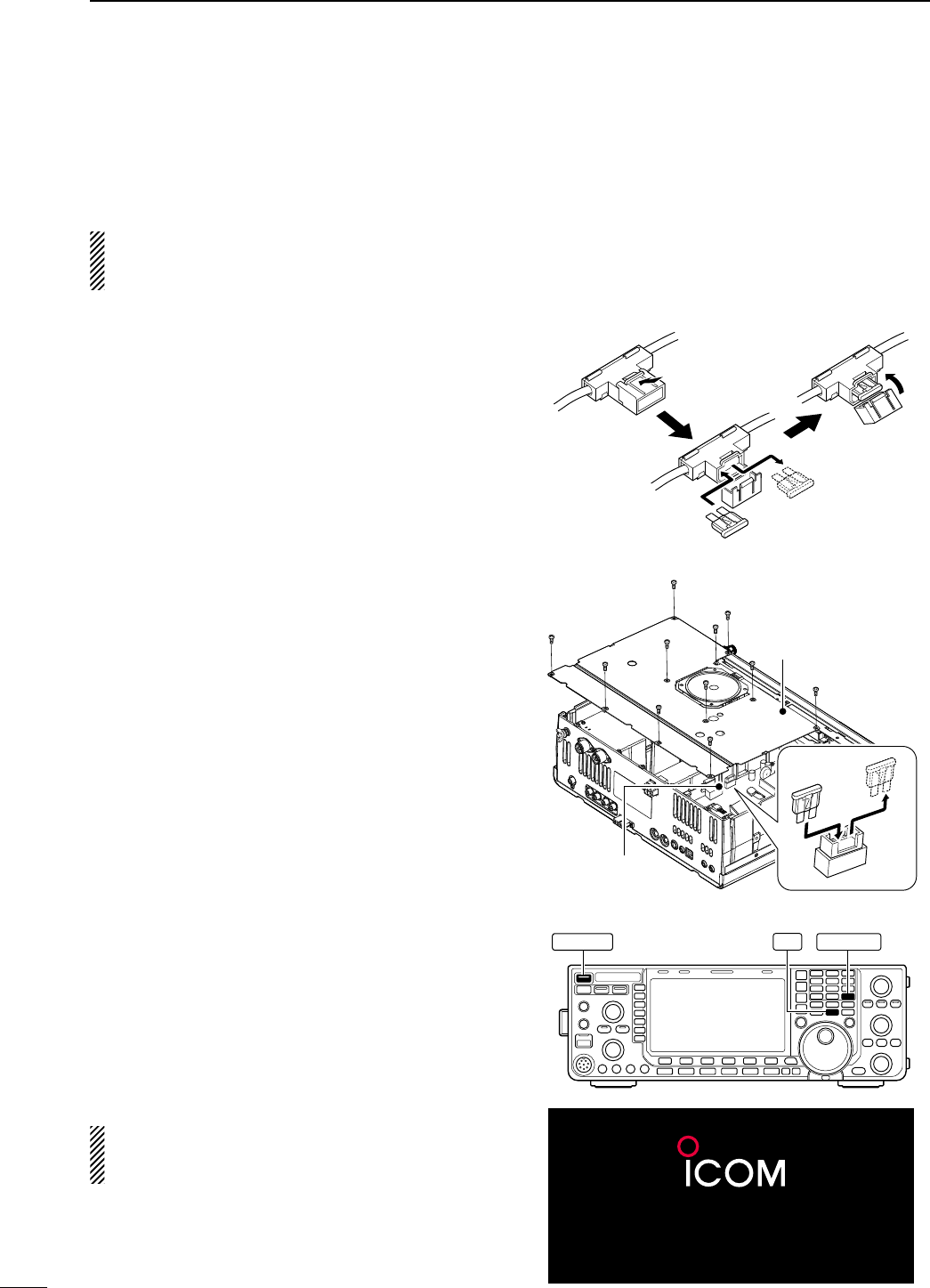 ICOM