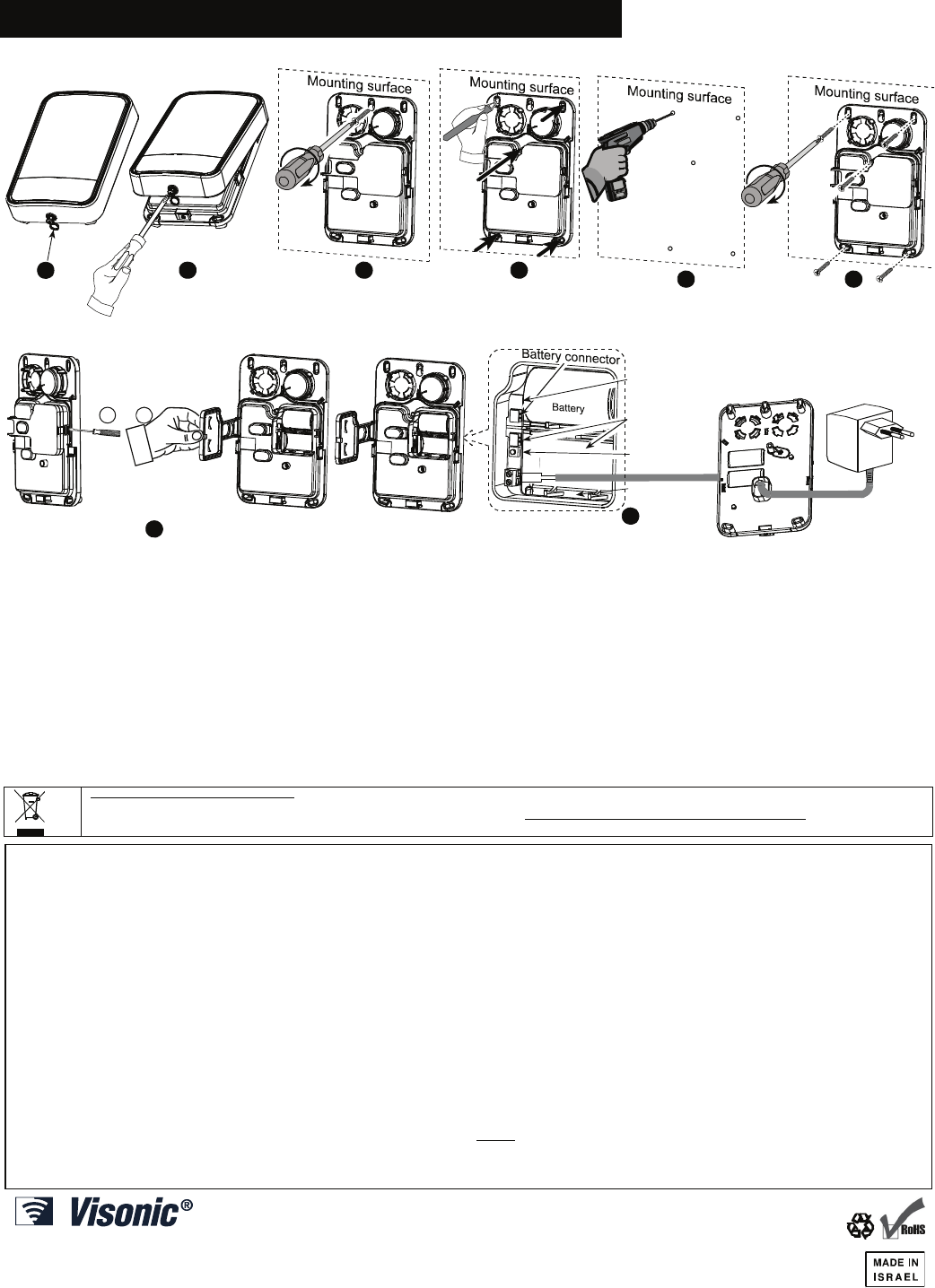 Mounting surface

Mounting surface

Mounting surface

Mounting surface

Battery connector

Battery

Visonic®

RoHS

MADE IN ISRAEL