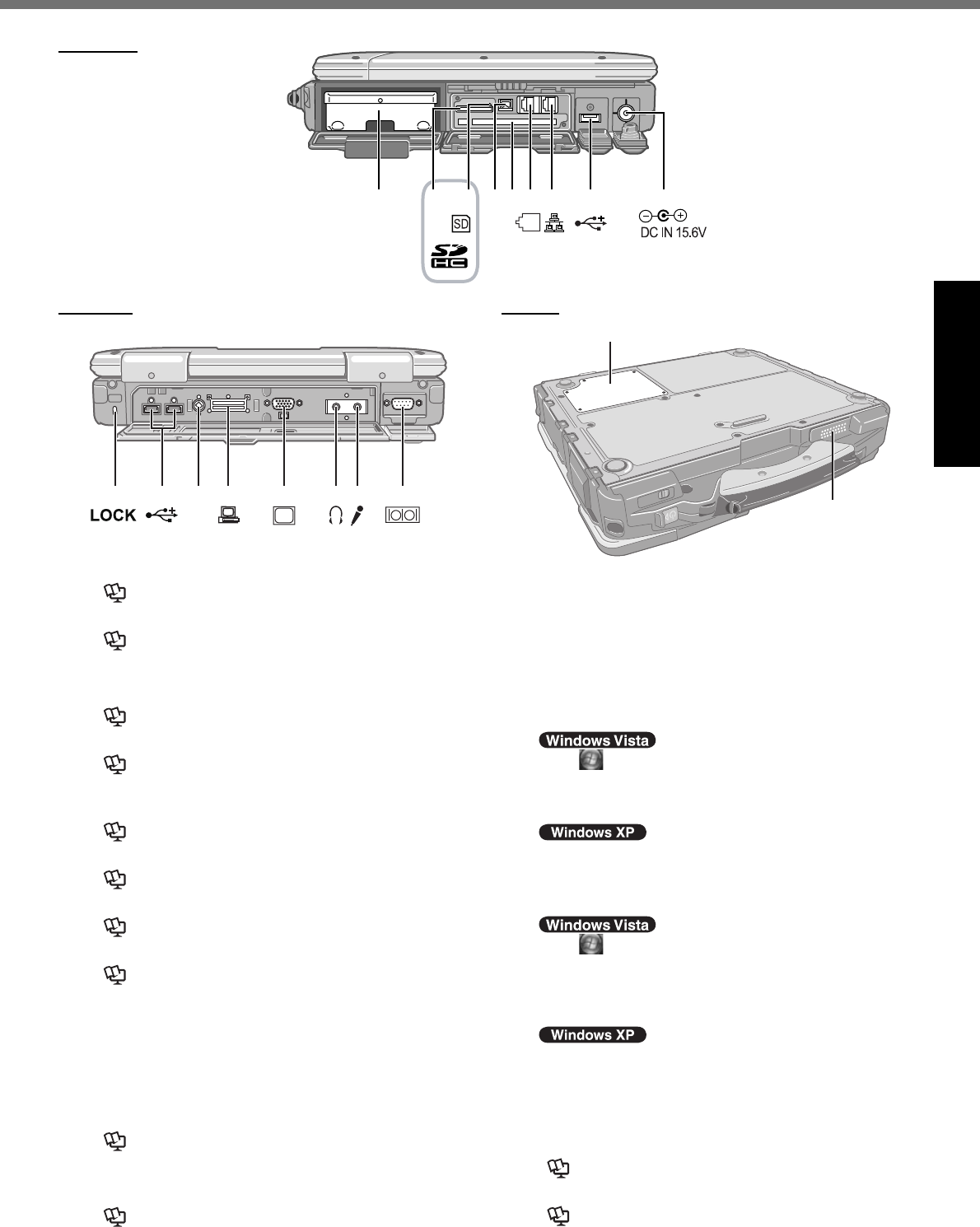 SD

DC IN 15.6V

LOCK

Windows Vista

Windows XP

Windows Vista

Windows XP