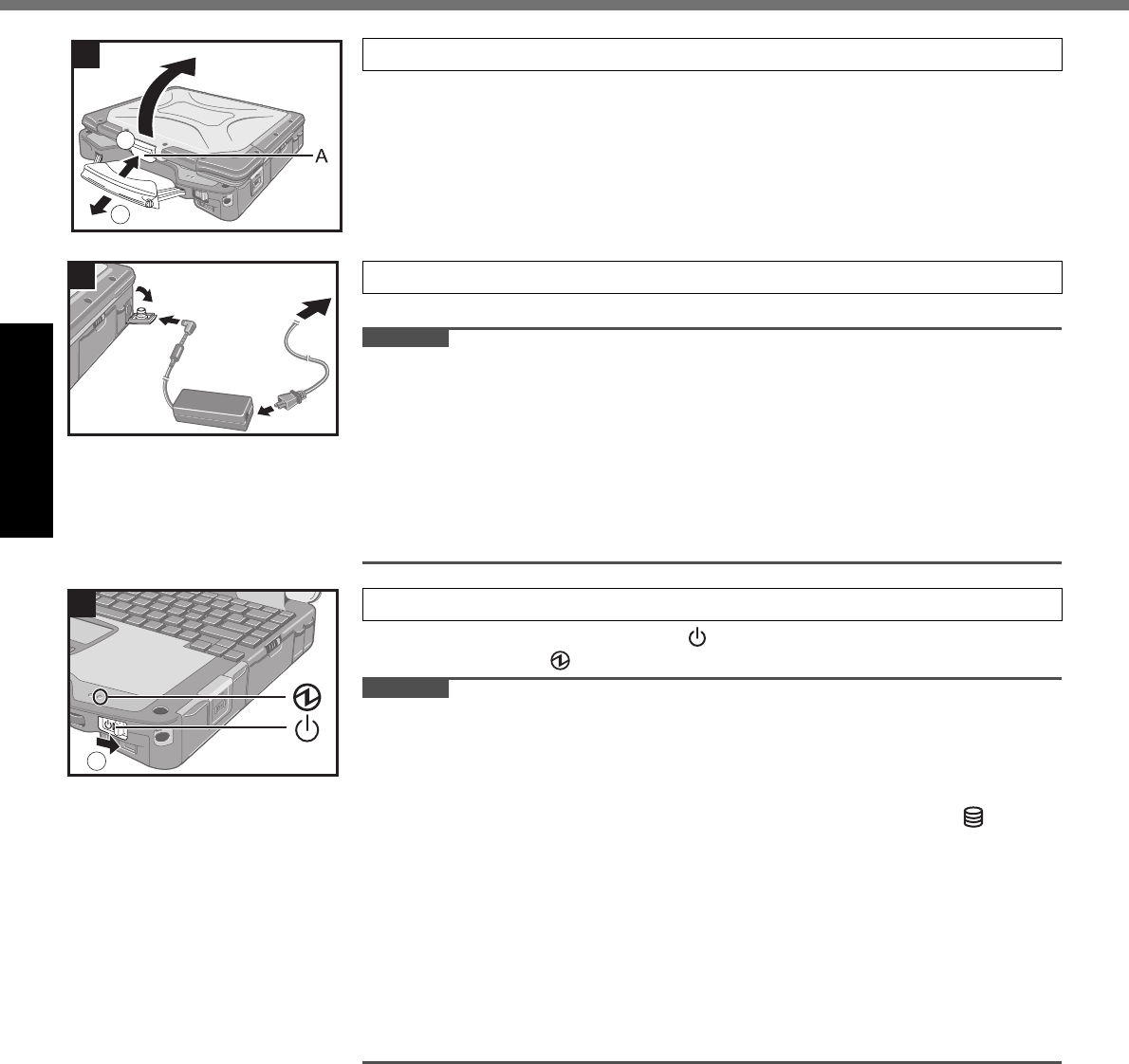 A