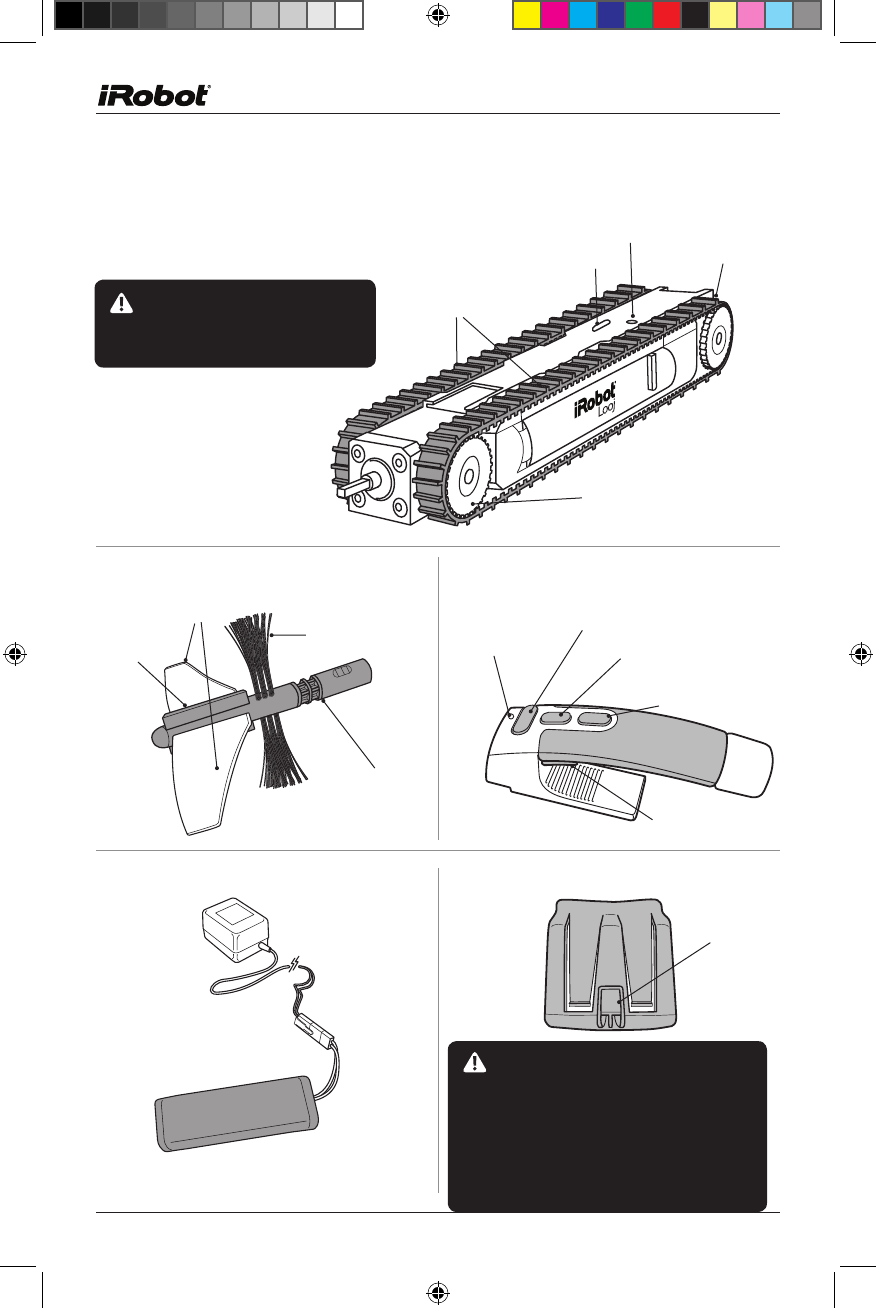 iRobot

iRobot Looj