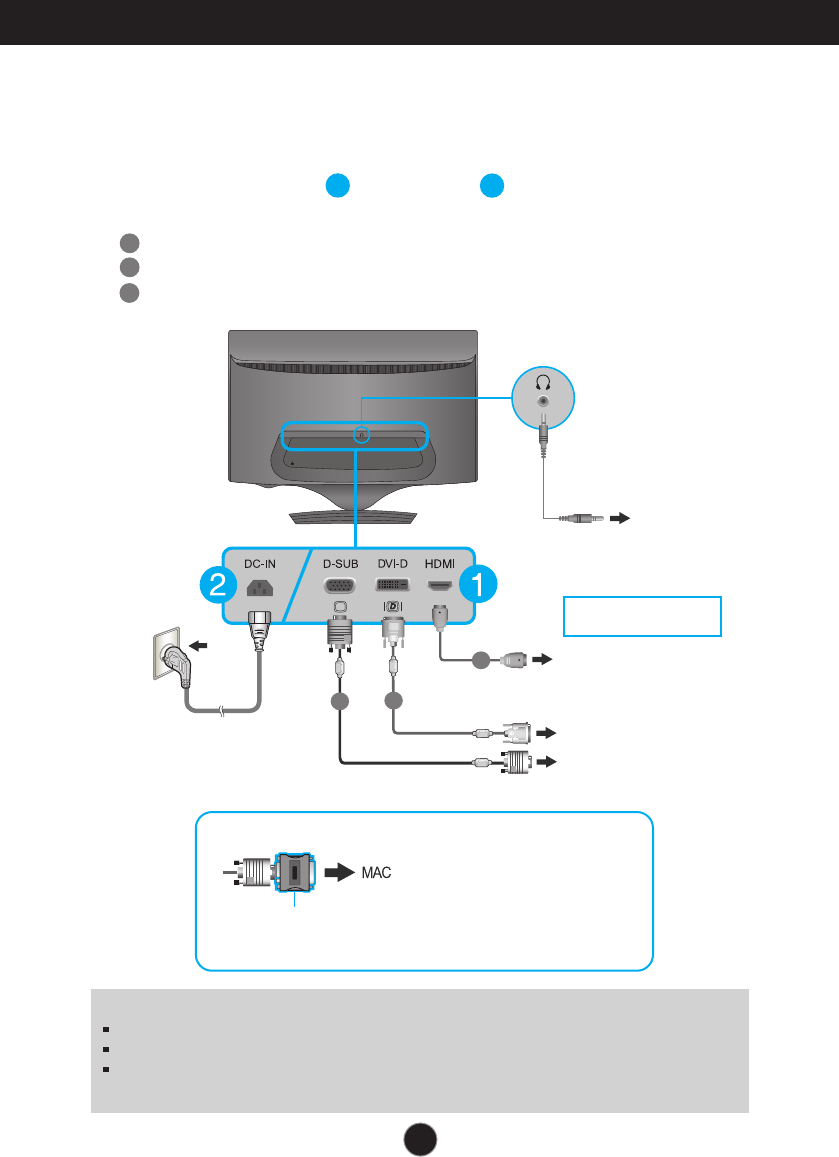 DC-IN
D-SUB
DVI-D
HDMI
2
1
MAC