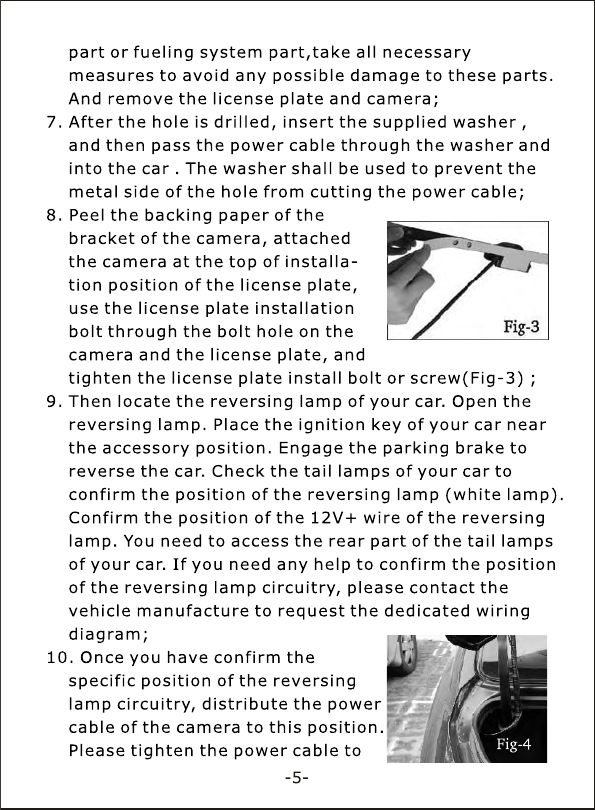 part or fueling system part,take all necessary measures to avoid any possible damage to these parts. And remove the license plate and camera;

7. After the hole is drilled, insert the supplied washer , and then pass the power cable through the washer and into the car . The washer shall be used to prevent the metal side of the hole from cutting the power cable;

8. Peel the backing paper of the bracket of the camera, attached the camera at the top of installation position of the license plate, use the license plate installation bolt through the bolt hole on the camera and the license plate, and tighten the license plate install bolt or screw(Fig-3) ;

Fig-3

9. Then locate the reversing lamp of your car. Open the reversing lamp. Place the ignition key of your car near the accessory position. Engage the parking brake to reverse the car. Check the tail lamps of your car to confirm the position of the reversing lamp (white lamp). Confirm the position of the 12V+ wire of the reversing lamp. You need to access the rear part of the tail lamps of your car. If you need any help to confirm the position of the reversing lamp circuitry, please contact the vehicle manufacture to request the dedicated wiring diagram;

10. Once you have confirm the specific position of the reversing lamp circuitry, distribute the power cable of the camera to this position. Please tighten the power cable to

Fig-4

-5-