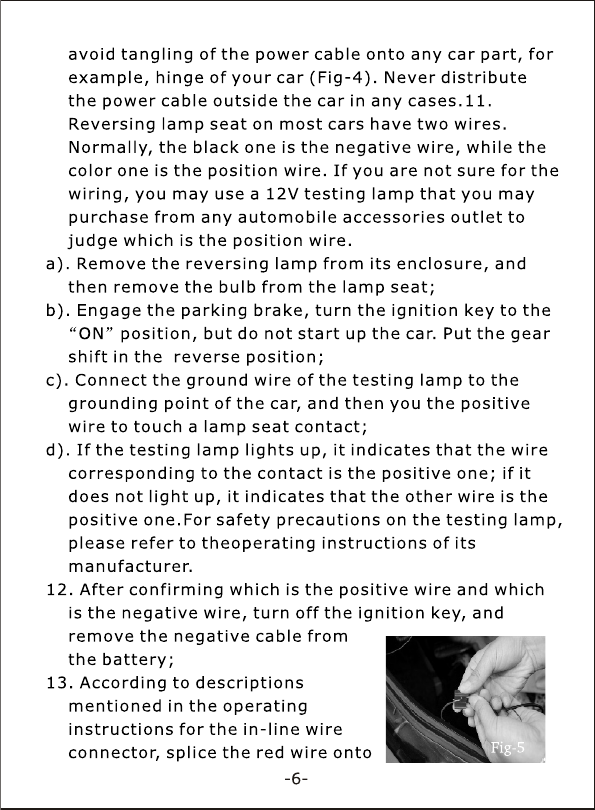 avoid tangling of the power cable onto any car part, for example, hinge of your car (Fig-4). Never distribute the power cable outside the car in any cases.11. Reversing lamp seat on most cars have two wires. Normally, the black one is the negative wire, while the color one is the position wire. If you are not sure for the wiring, you may use a 12V testing lamp that you may purchase from any automobile accessories outlet to judge which is the position wire.

a). Remove the reversing lamp from its enclosure, and then remove the bulb from the lamp seat;

b). Engage the parking brake, turn the ignition key to the “ON” position, but do not start up the car. Put the gear shift in the reverse position;

c). Connect the ground wire of the testing lamp to the grounding point of the car, and then you the positive wire to touch a lamp seat contact;

d). If the testing lamp lights up, it indicates that the wire corresponding to the contact is the positive one; if it does not light up, it indicates that the other wire is the positive one.For safety precautions on the testing lamp, please refer to theoperating instructions of its manufacturer.

12. After confirming which is the positive wire and which is the negative wire, turn off the ignition key, and remove the negative cable from the battery;

13. According to descriptions mentioned in the operating instructions for the in-line wire connector, splice the red wire onto

Fig-5

-6-