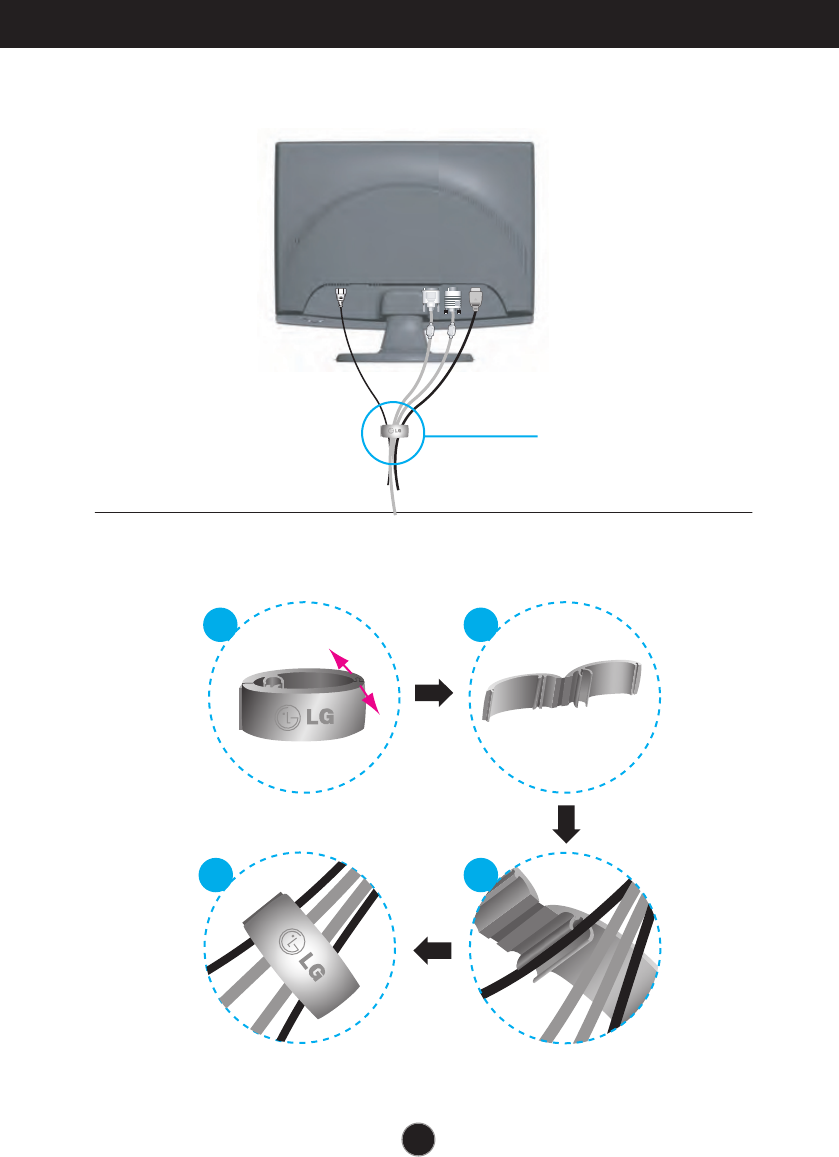 LG

LG

LG