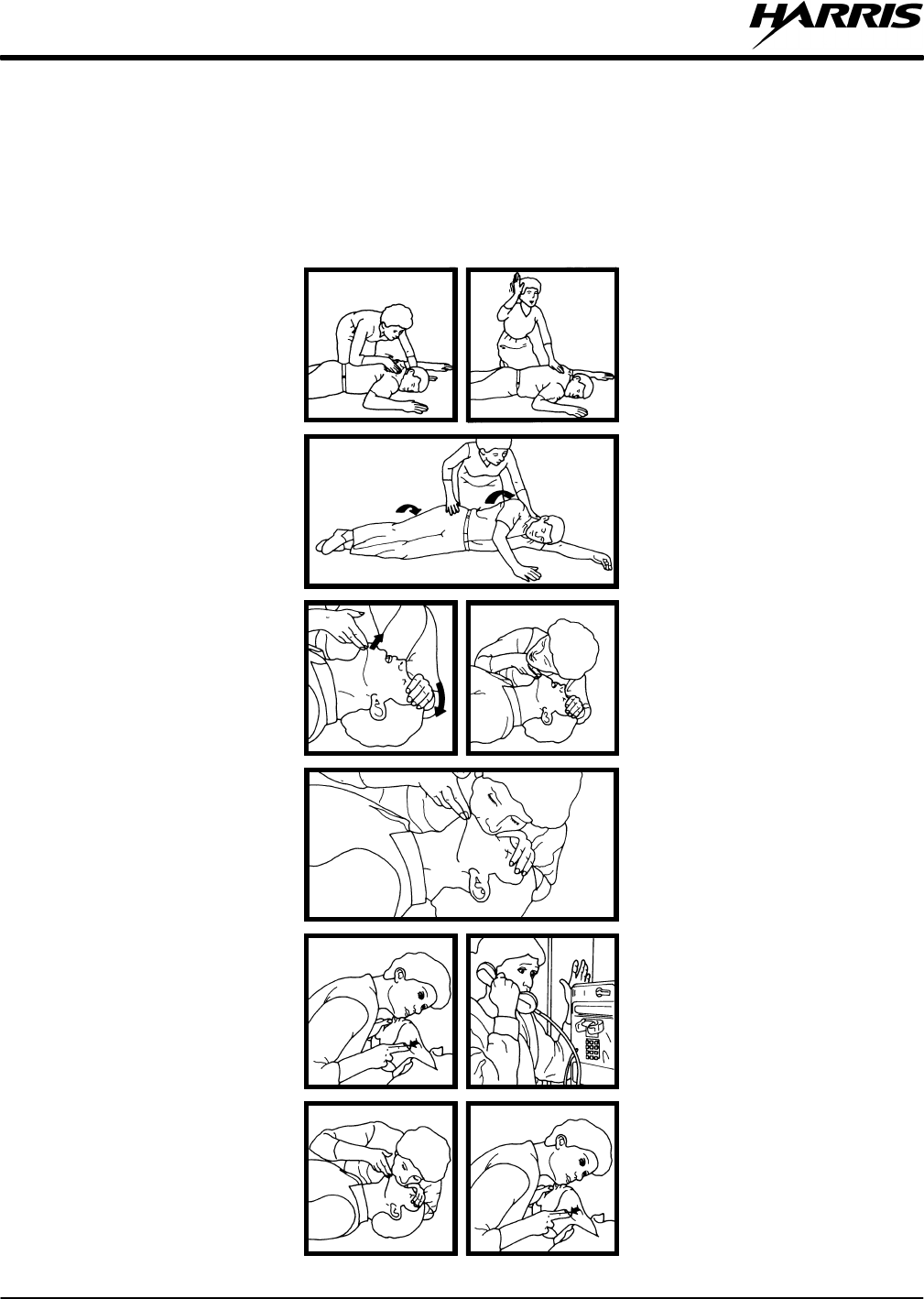 HARRIS