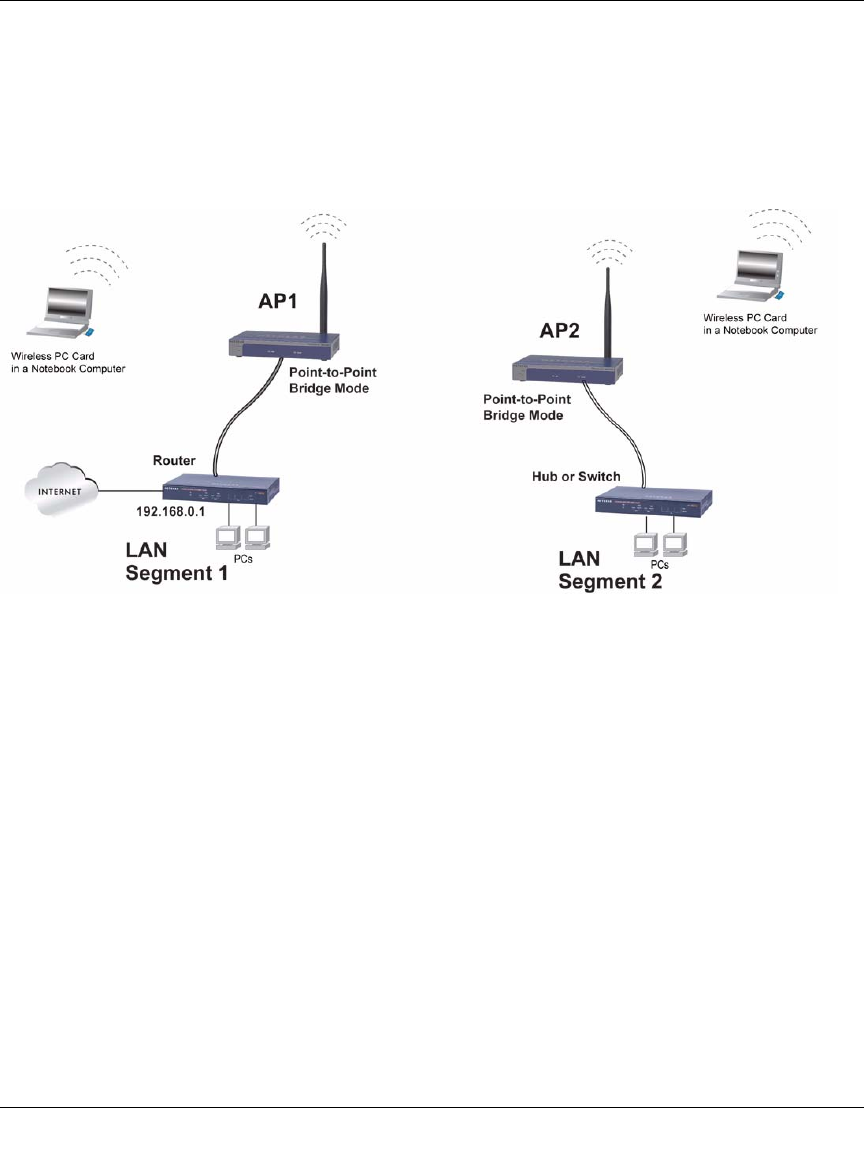 Wireless PC Card
in a Notebook Computer

AP1

Point-to-Point
Bridge Mode

Router

INTERNET

192.168.0.1

PCs

LAN
Segment 1

AP2

Wireless PC Card
in a Notebook Computer

Point-to-Point
Bridge Mode

Hub or Switch

PCs

LAN
Segment 2