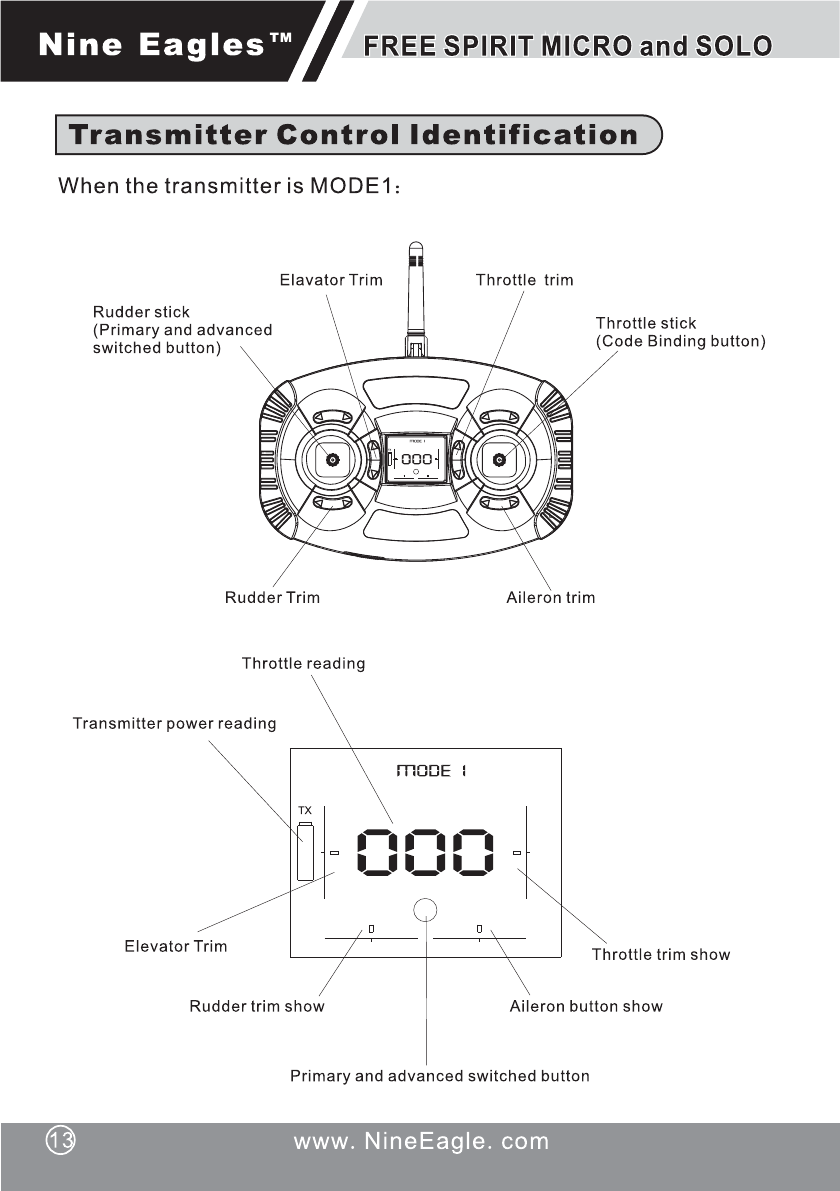 Nine Eagles™ FREE SPIRIT MICRO and SOLO

Transmitter Control Identification

When the transmitter is MODE1:

Elavator Trim

Throttle trim

Rudder stick
(Primary and advanced switched button)

Throttle stick
(Code Binding button)

MODE 1

000

Rudder Trim

Aileron trim

Throttle reading

Transmitter power reading

MODE 1

TX

000

Elevator Trim

Throttle trim show

Rudder trim show

Aileron button show

Primary and advanced switched button

13

www. NineEagle. com