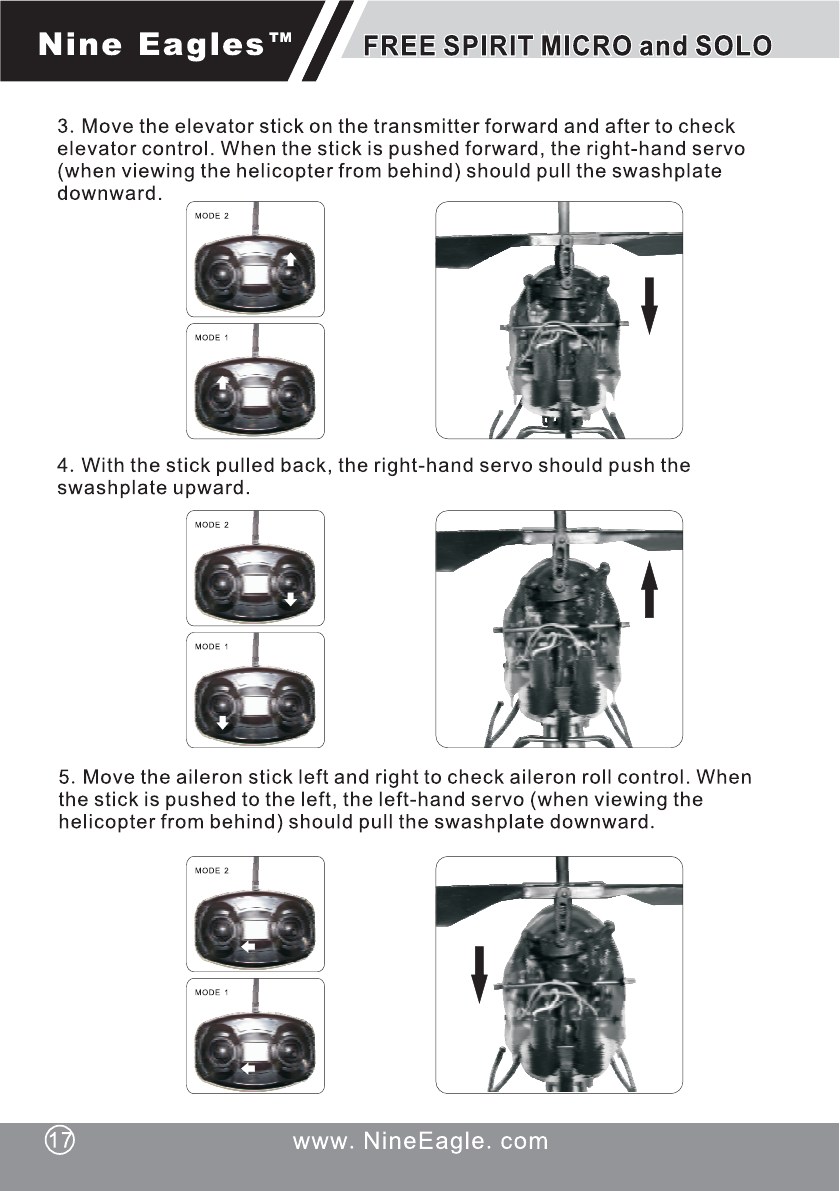 Nine Eagles™ FREE SPIRIT MICRO and SOLO

3. Move the elevator stick on the transmitter forward and after to check elevator control. When the stick is pushed forward, the right-hand servo (when viewing the helicopter from behind) should pull the swashplate downward.

MODE 2

MODE 1

4. With the stick pulled back, the right-hand servo should push the swashplate upward.

MODE 2

MODE 1

5. Move the aileron stick left and right to check aileron roll control. When the stick is pushed to the left, the left-hand servo (when viewing the helicopter from behind) should pull the swashplate downward.

MODE 2

MODE 1

17 www. NineEagle. com