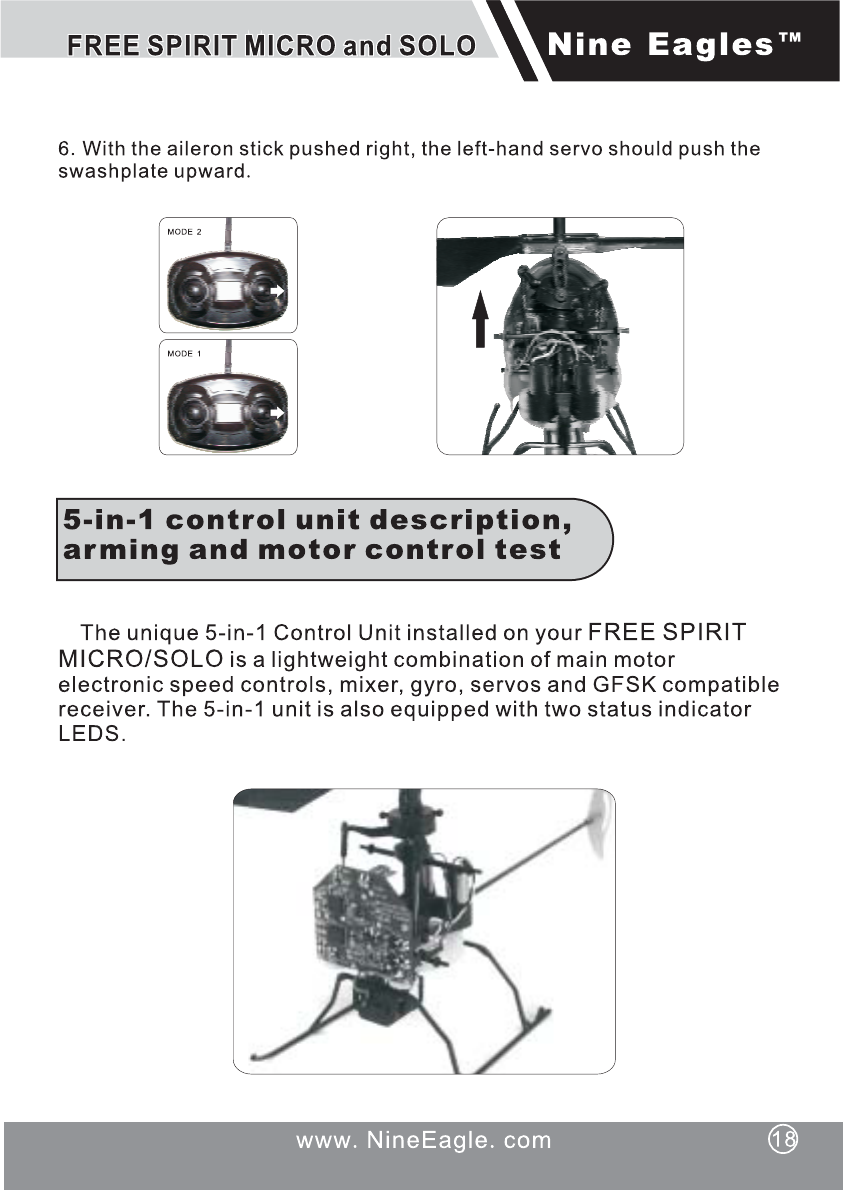 FREE SPIRIT MICRO and SOLO

Nine Eagles™

6. With the aileron stick pushed right, the left-hand servo should push the swashplate upward.

MODE 2

MODE 1

5-in-1 control unit description, arming and motor control test

The unique 5-in-1 Control Unit installed on your FREE SPIRIT MICRO/SOLO is a lightweight combination of main motor electronic speed controls, mixer, gyro, servos and GFSK compatible receiver. The 5-in-1 unit is also equipped with two status indicator LEDS.

www. NineEagle. com

18