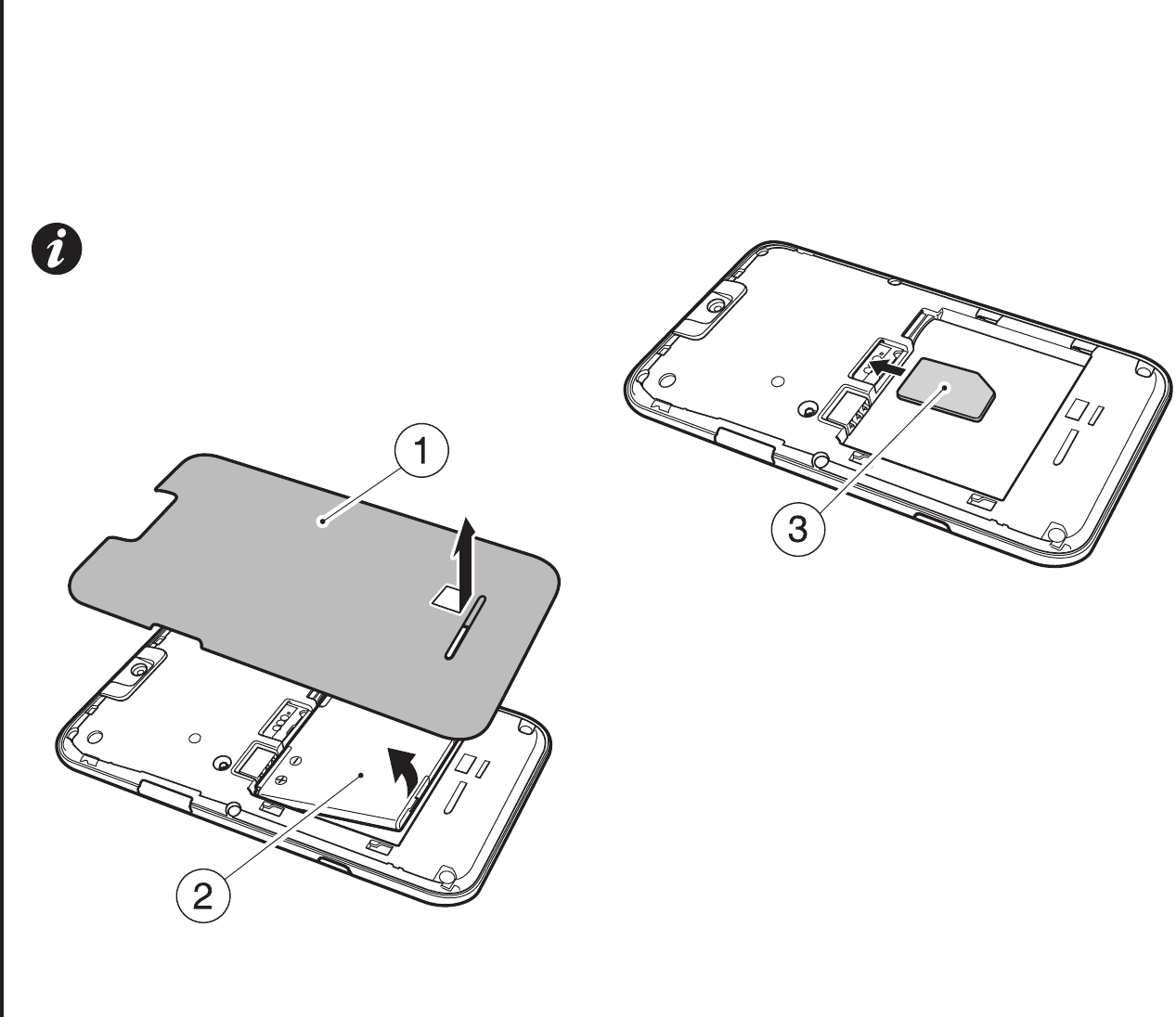 1

2

3