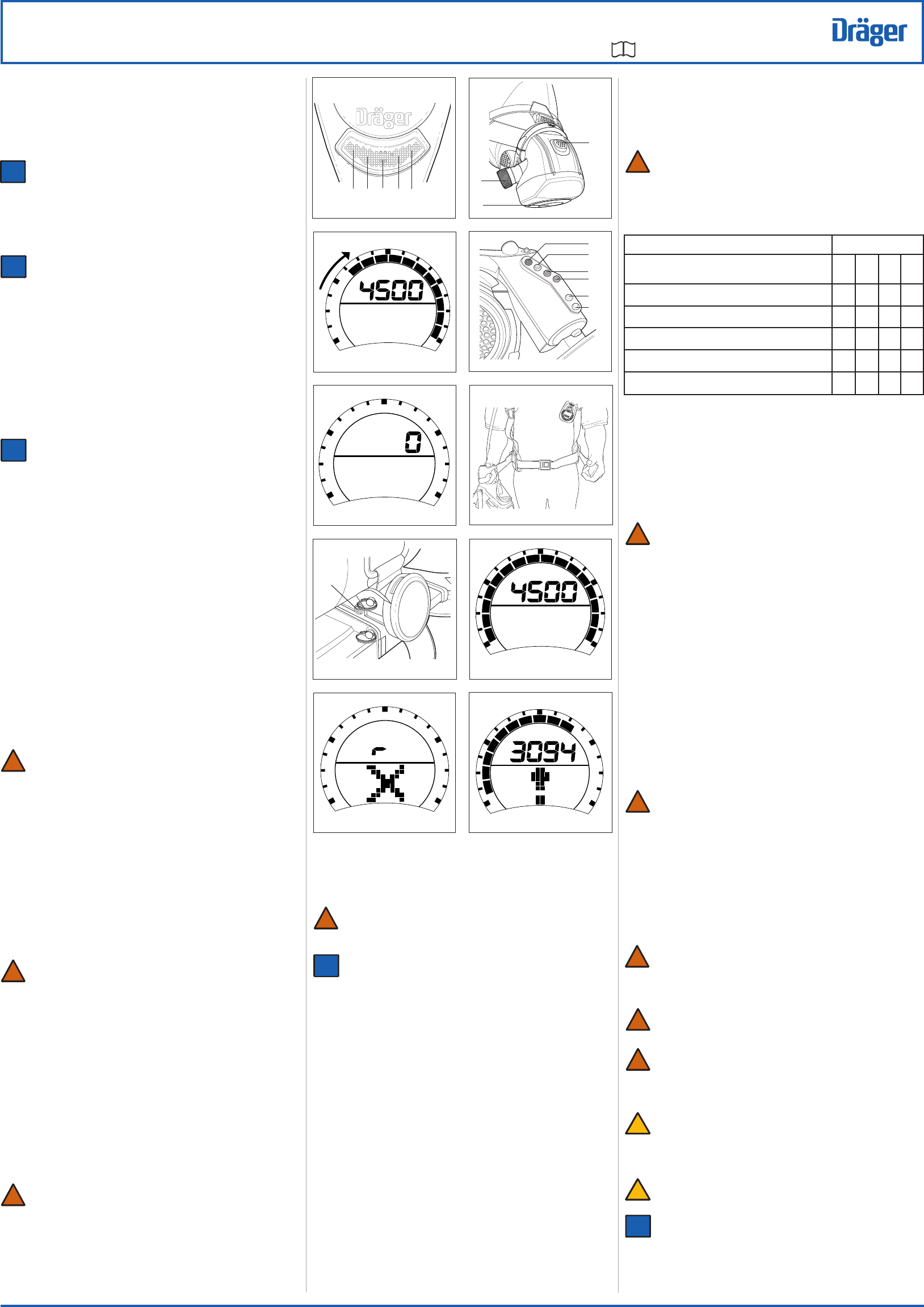 Dräger

Dräger

4500

0

4500

3094