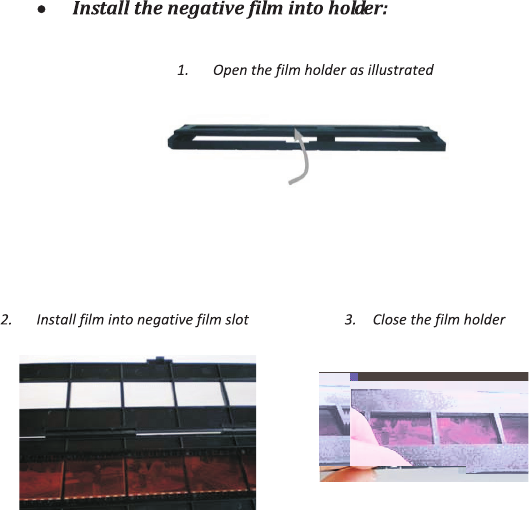 • Install the negative film into holder:

1. Open the film holder as illustrated

2. Install film into negative film slot

3. Close the film holder