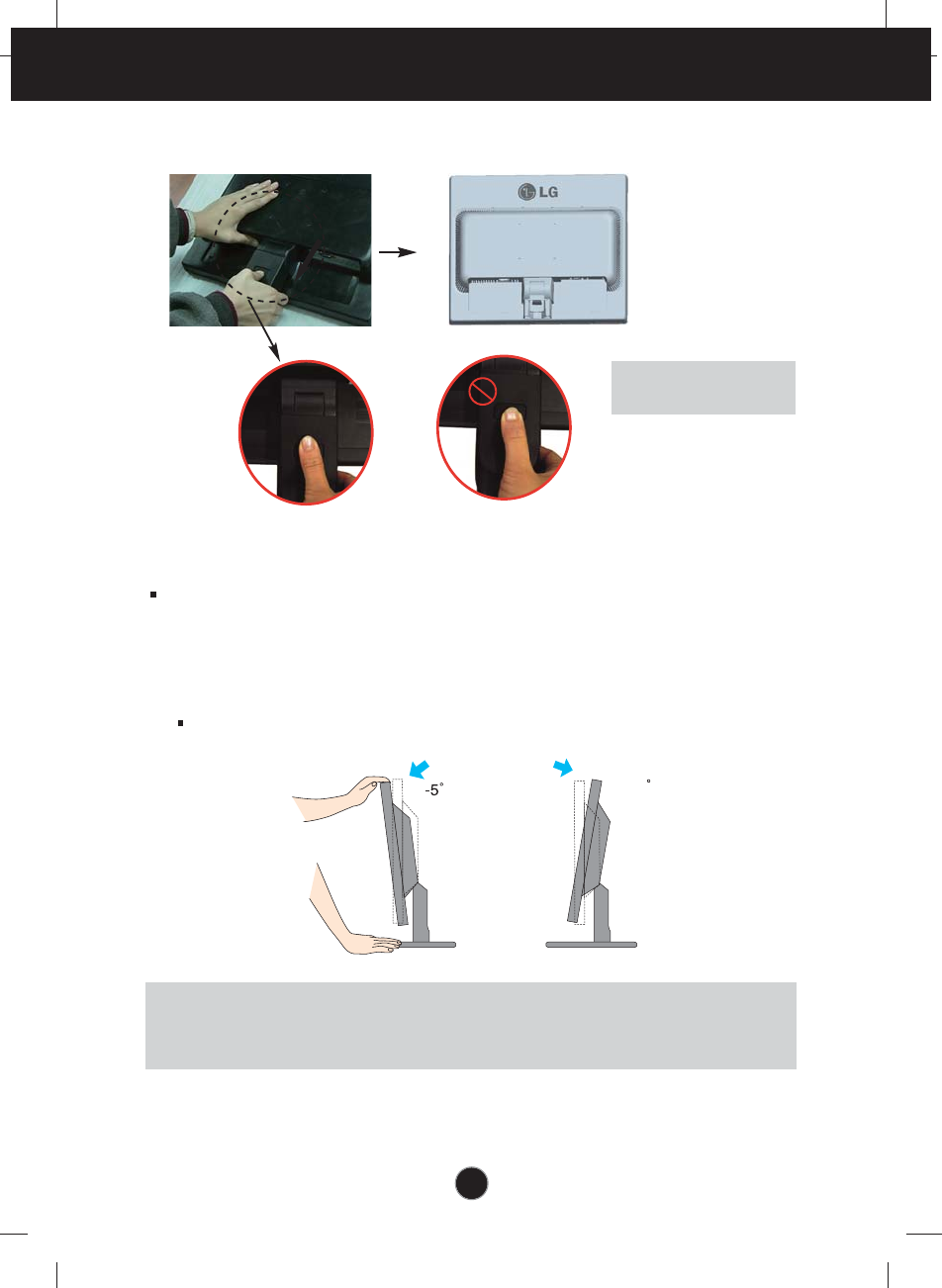 LG

-5°

°