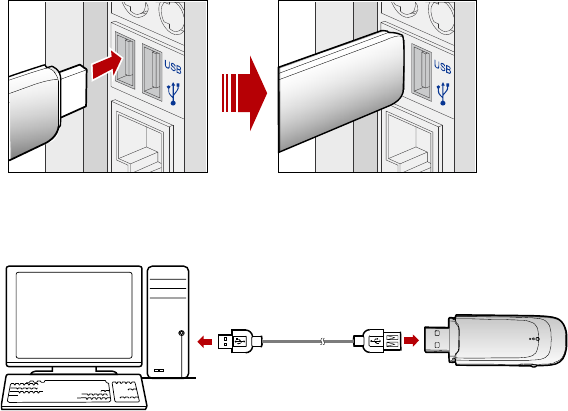 USB

USB