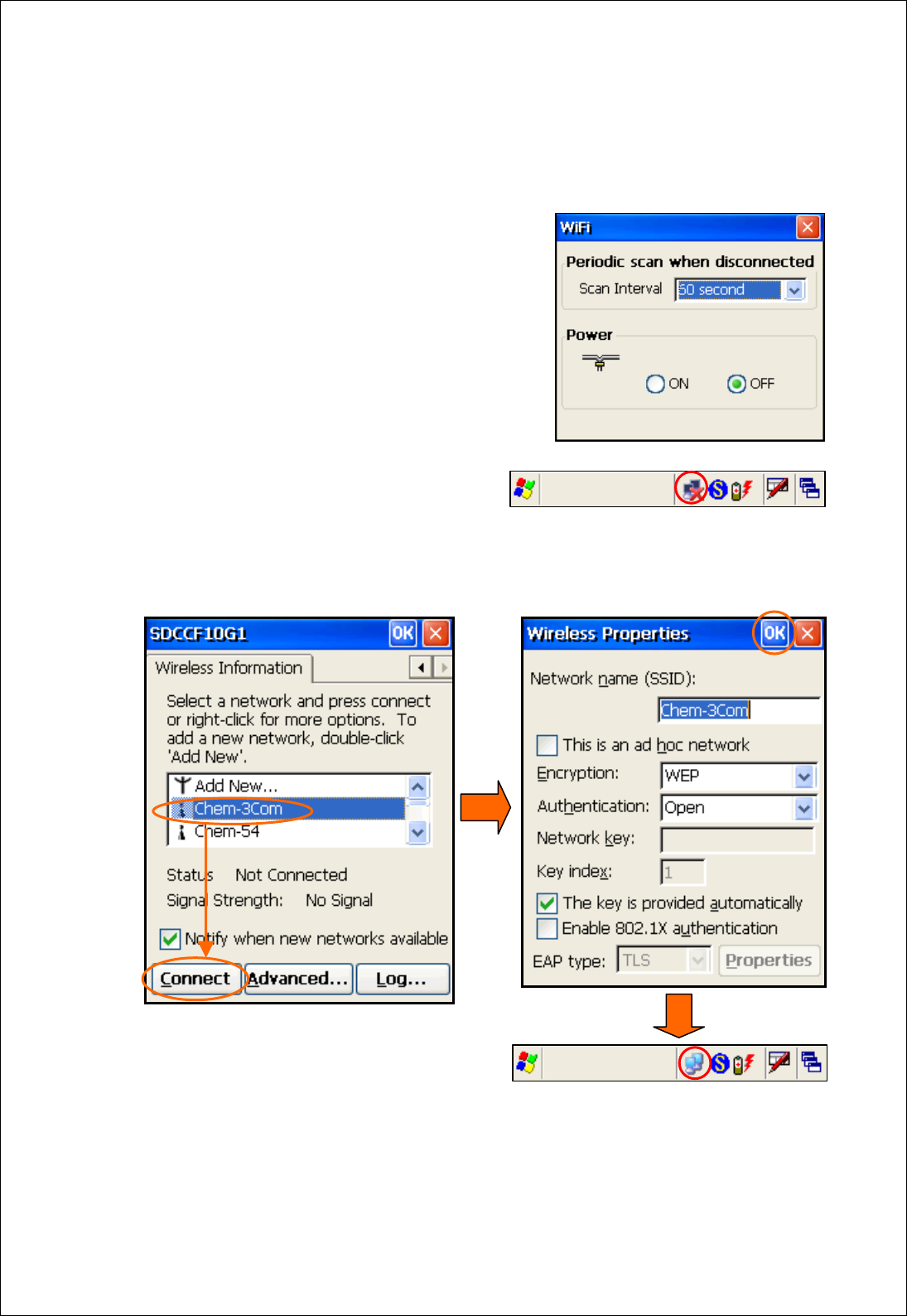 WiFi

Periodic scan when disconnected

Scan Interval 50 second

Power

ON OFF

SDCCF10G1 OK

Wireless Information

Select a network and press connect or right-click for more options. To add a new network, double-click 'Add New'.

Add New...
Chem-3Com
Chem-54

Status Not Connected

Signal Strength: No Signal

Notify when new networks available

Connect Advanced... Log...

Wireless Properties OK

Network name (SSID):

Chem-3Com

This is an ad hoc network

Encryption: WEP

Authentication: Open

Network key:

Key index: 1

The key is provided automatically

Enable 802.1X authentication

EAP type: TLS Properties