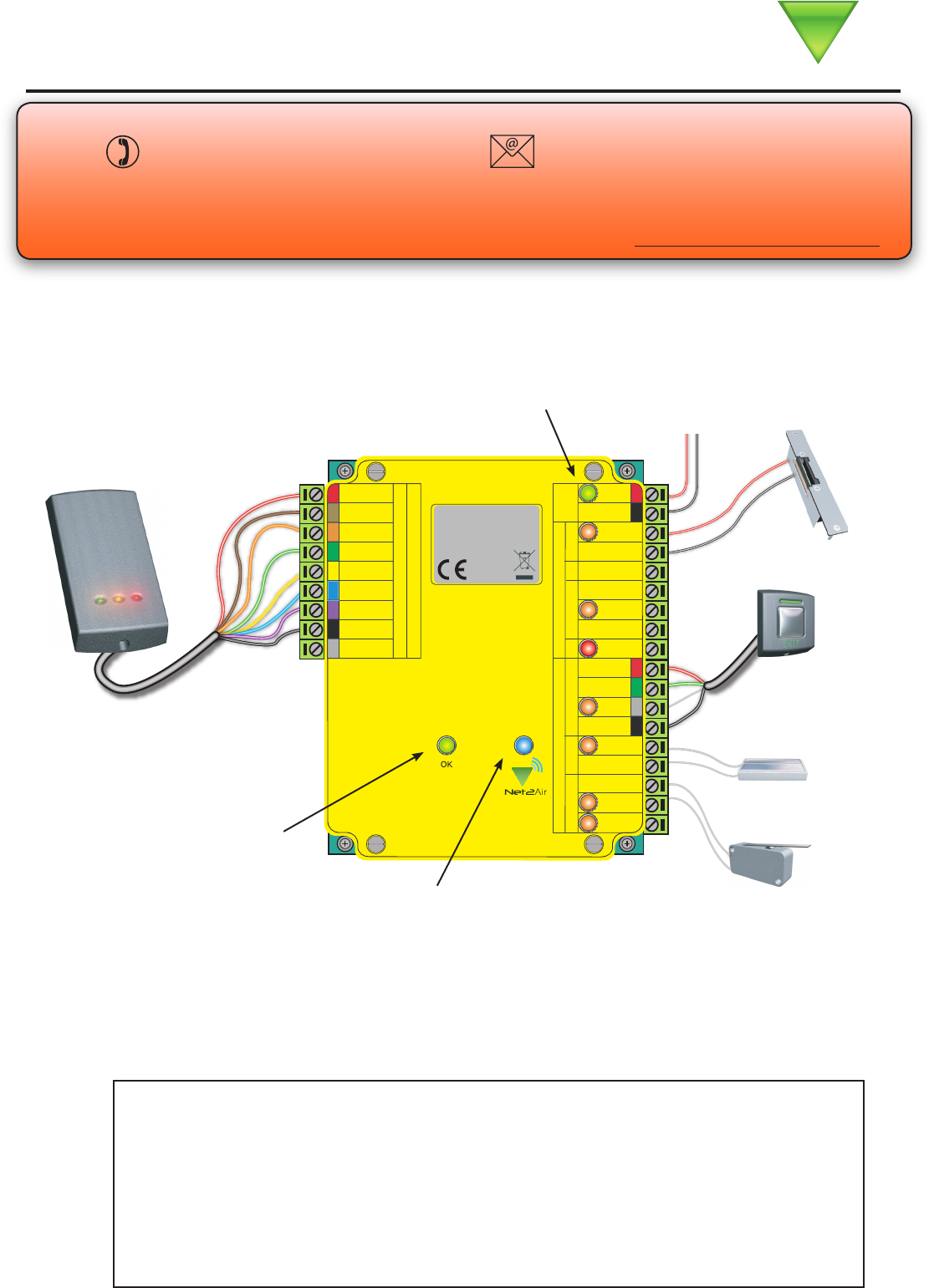 OK

Net2Air