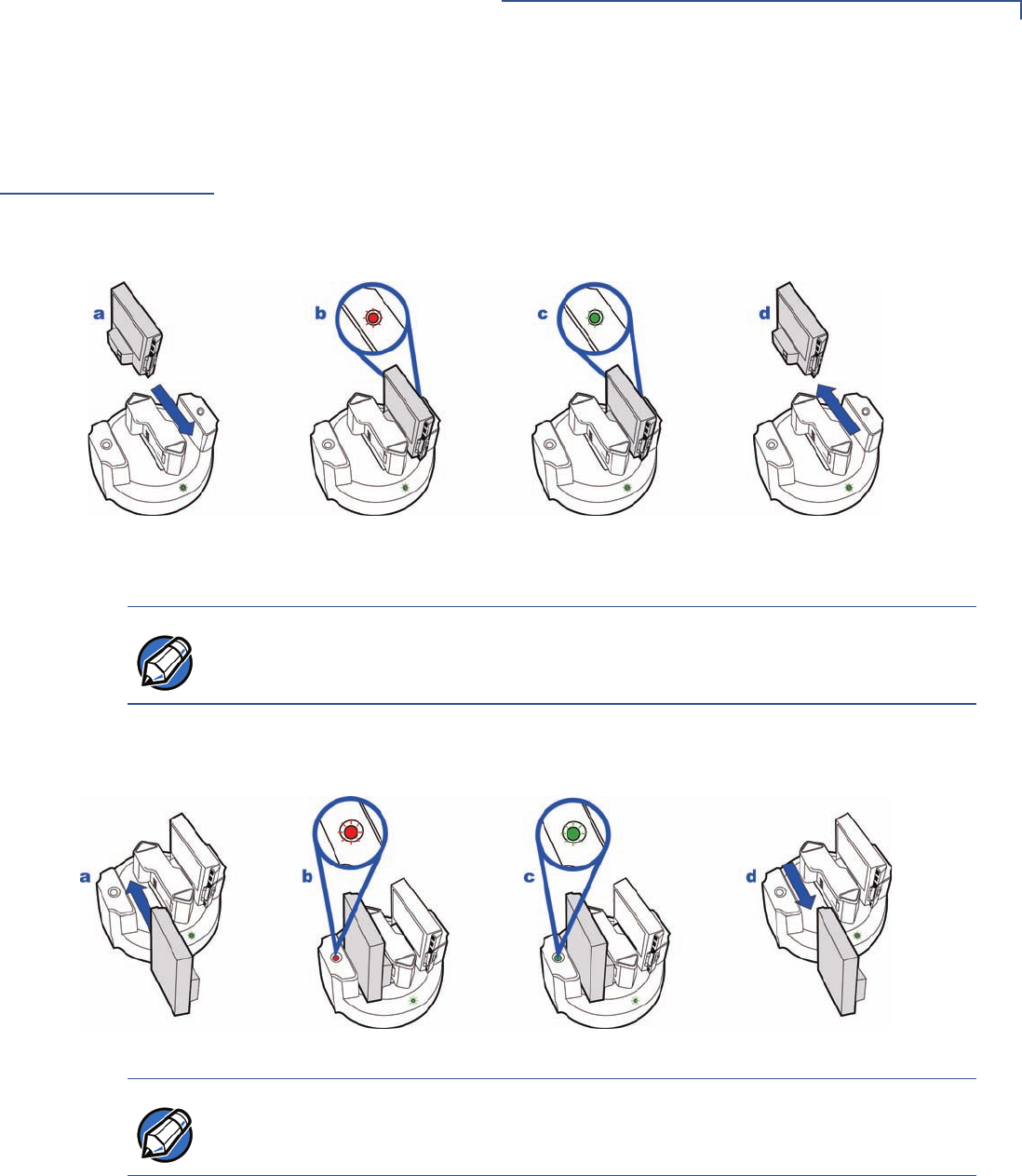 a

b

c

d

a

b

c

d