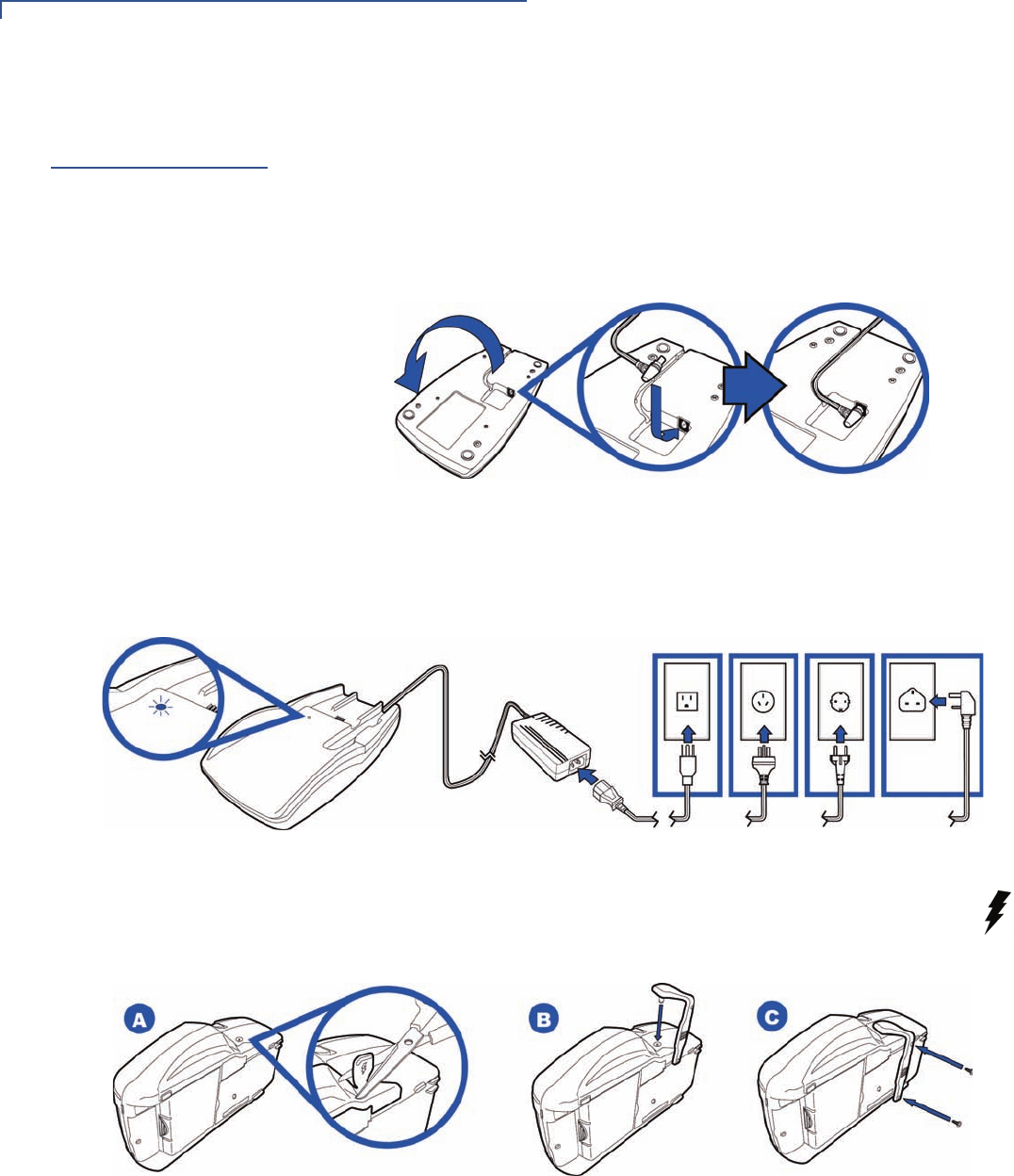 A

B

C