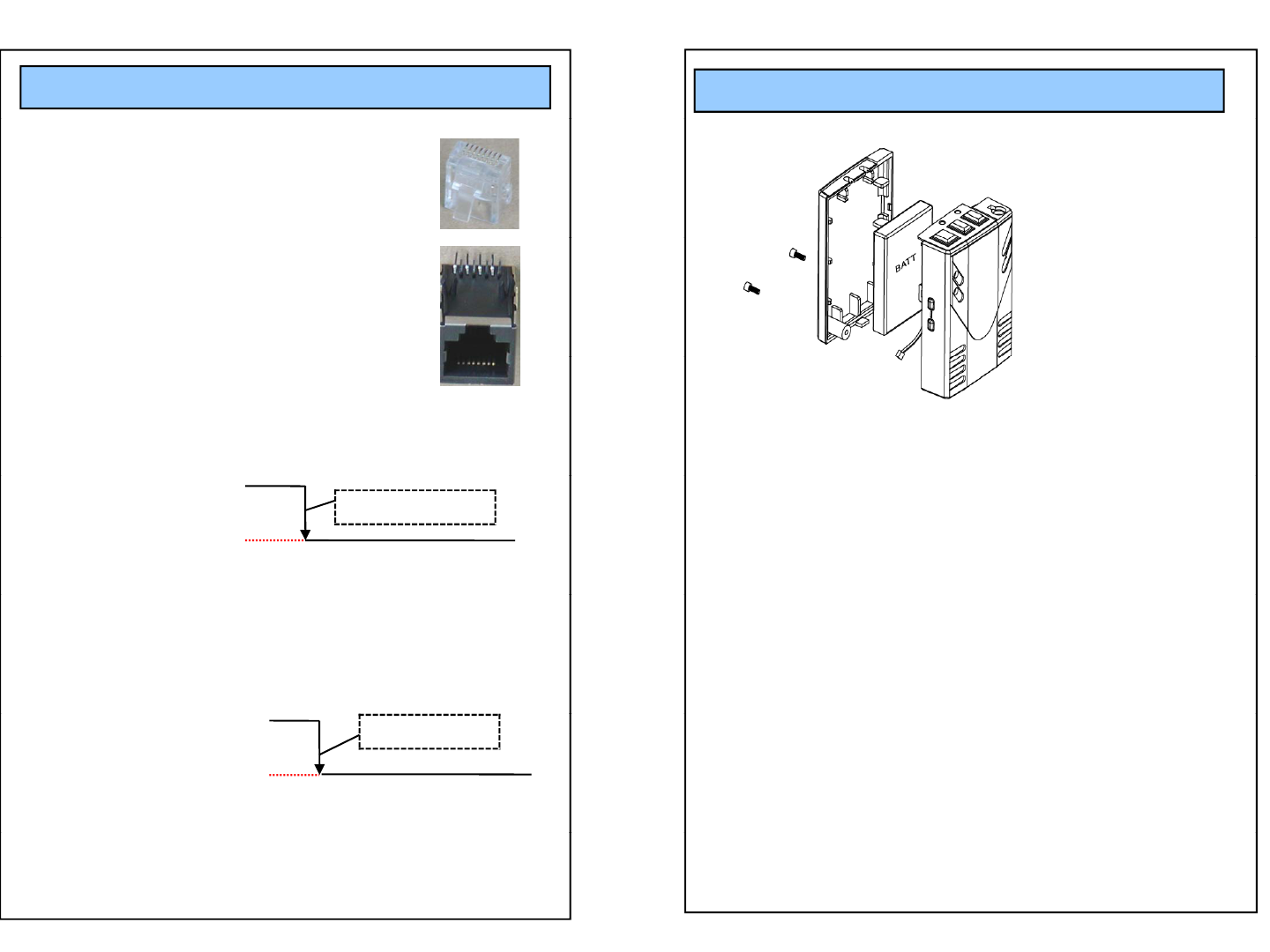 BATT