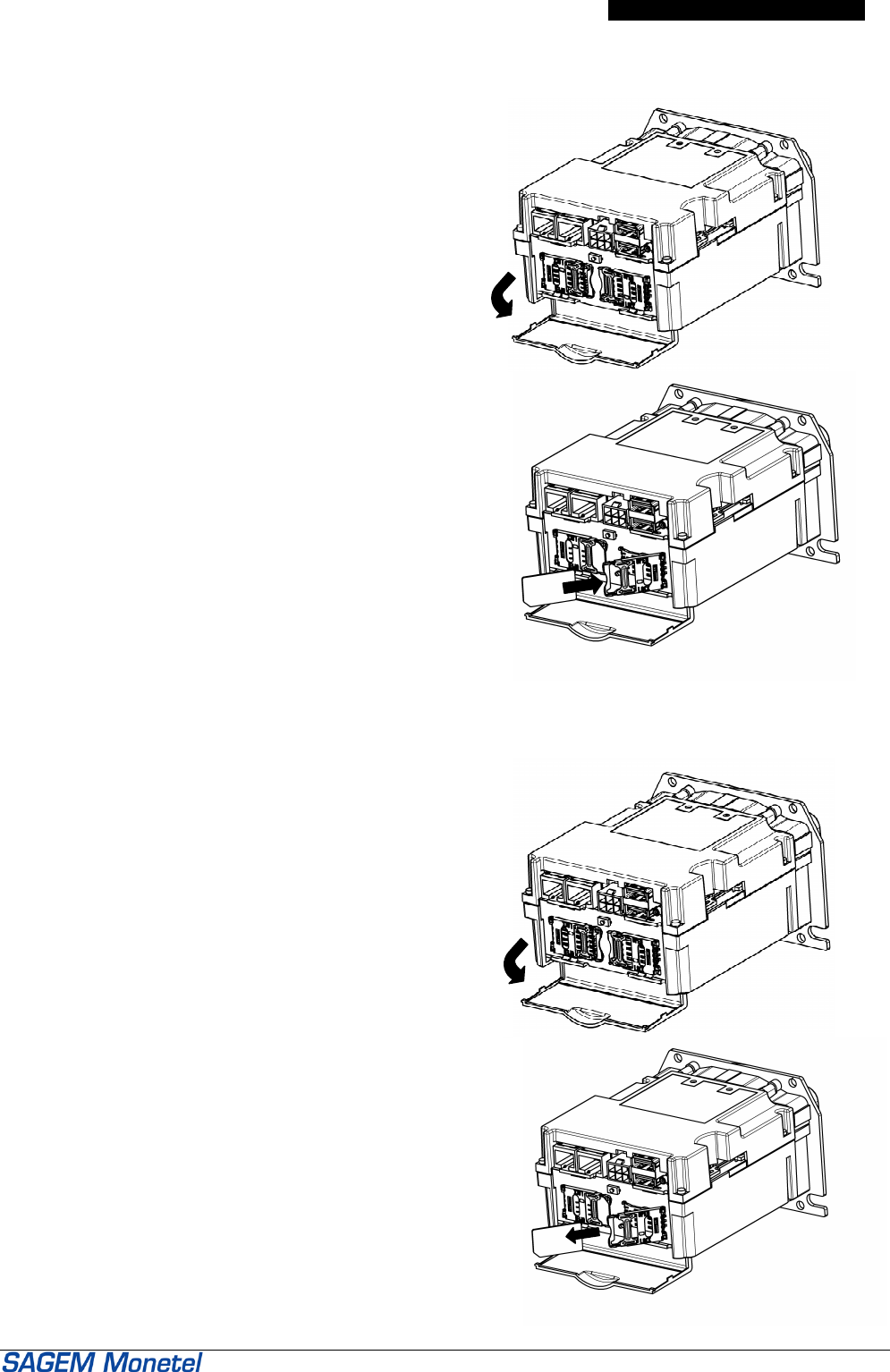 SAGEM Monetel