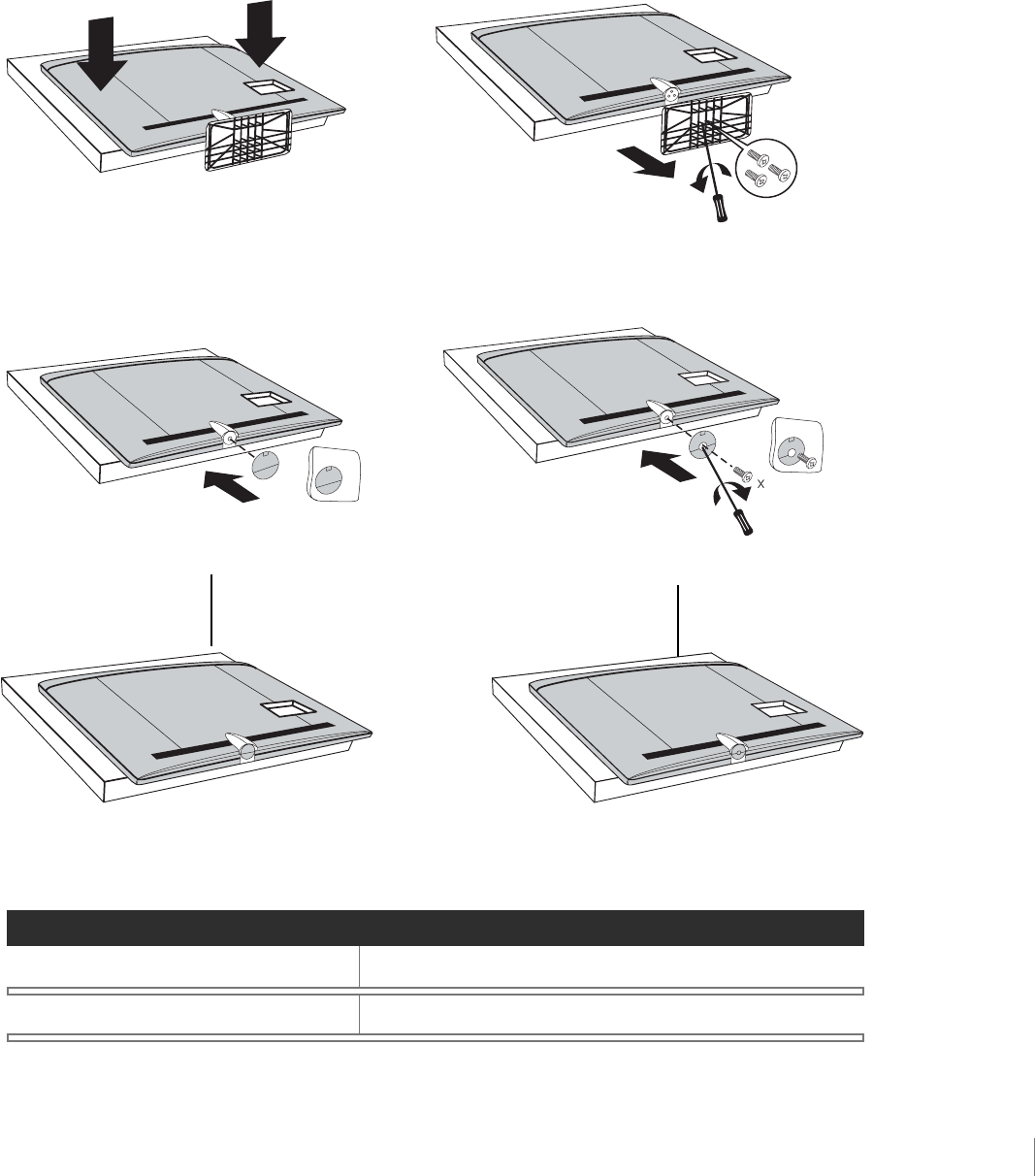 X