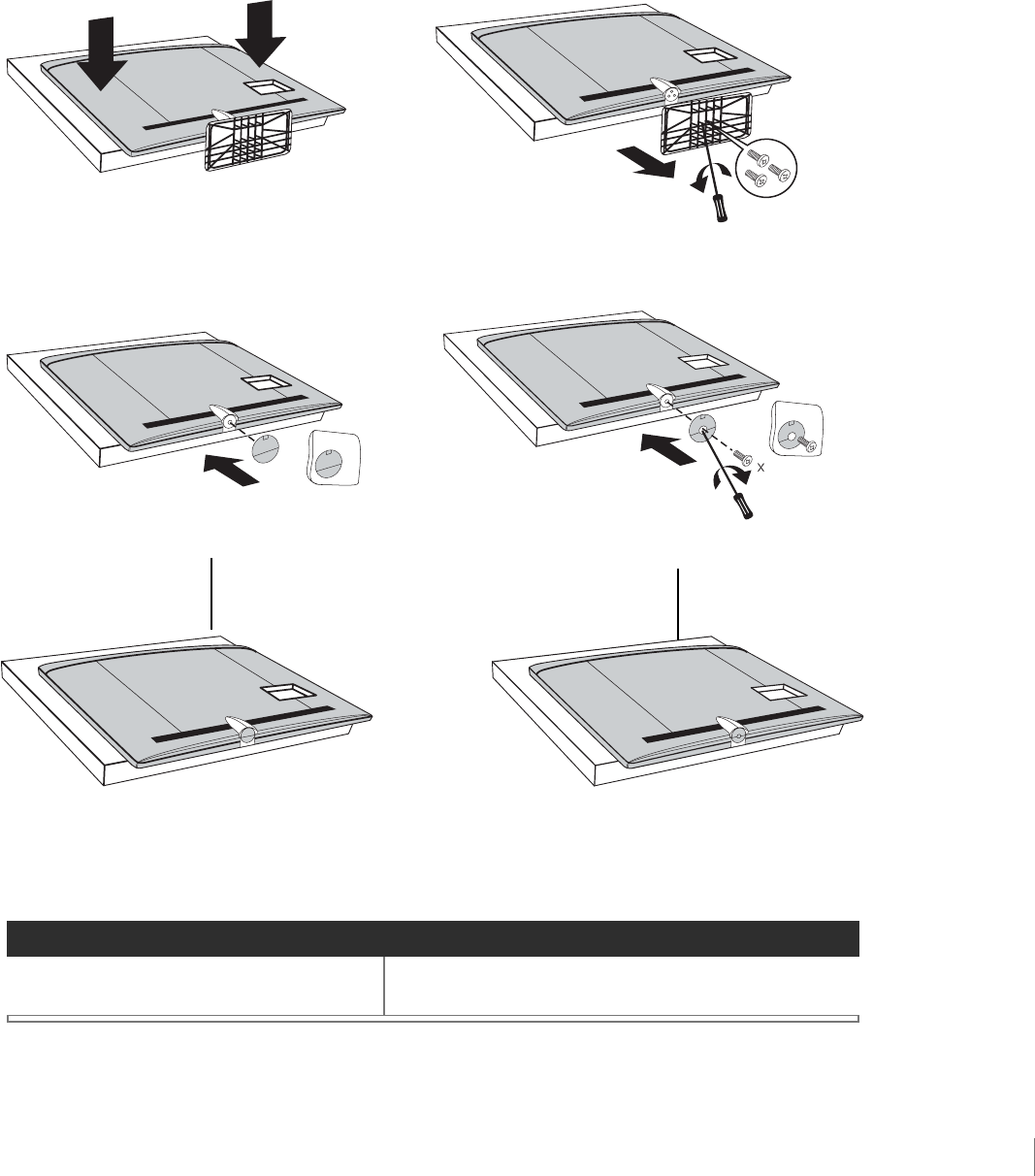 x