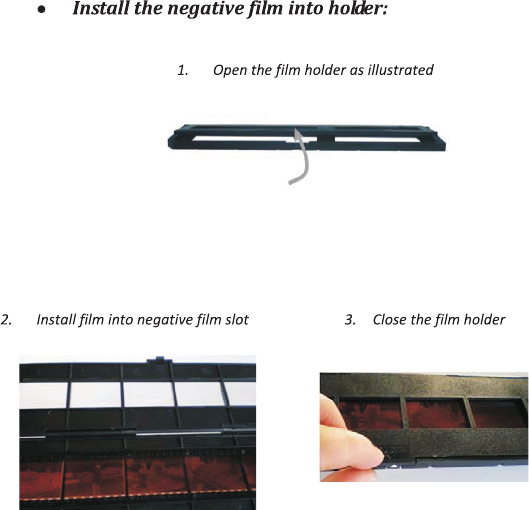 • Install the negative film into holder:

1. Open the film holder as illustrated

2. Install film into negative film slot

3. Close the film holder