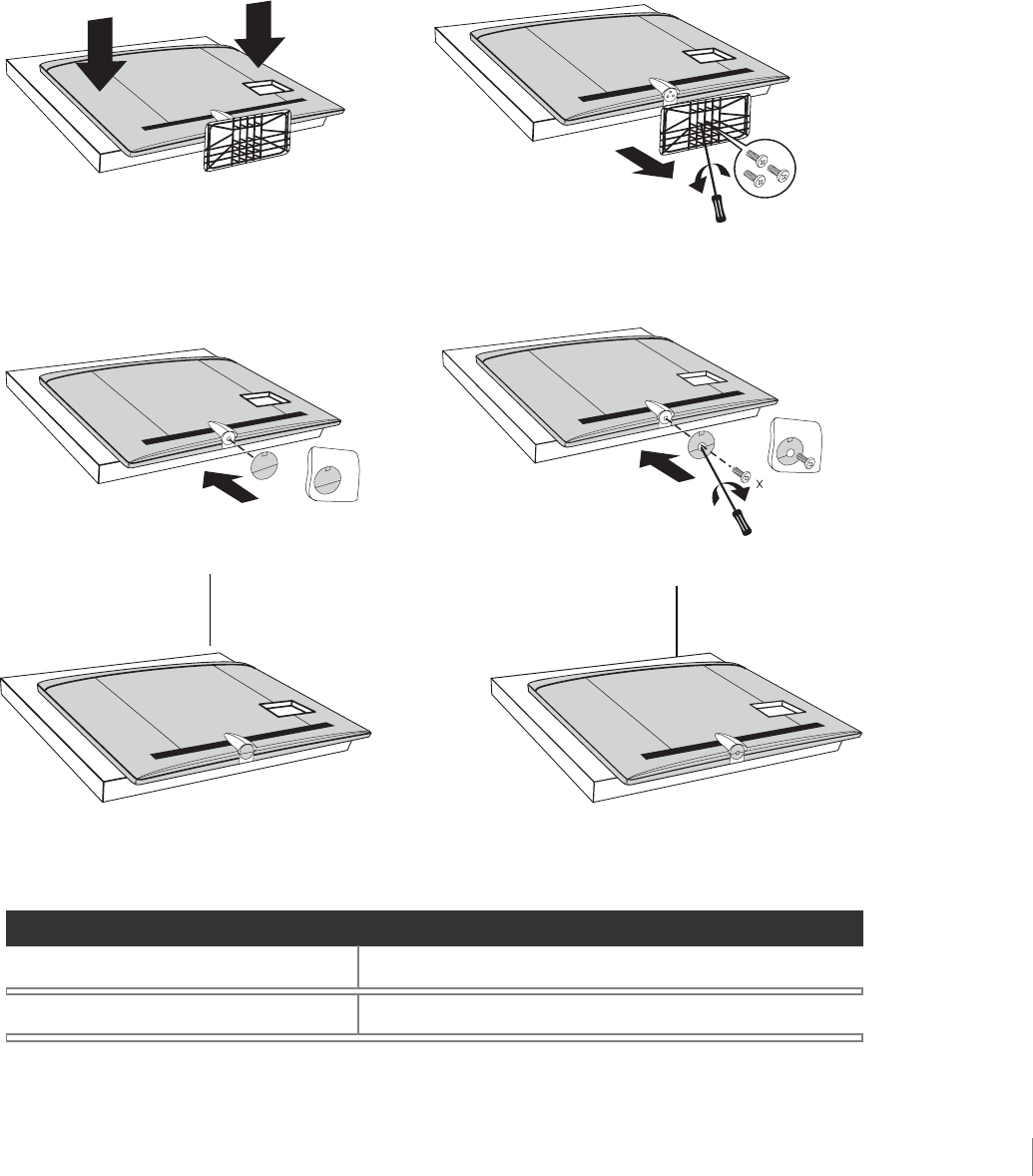 x