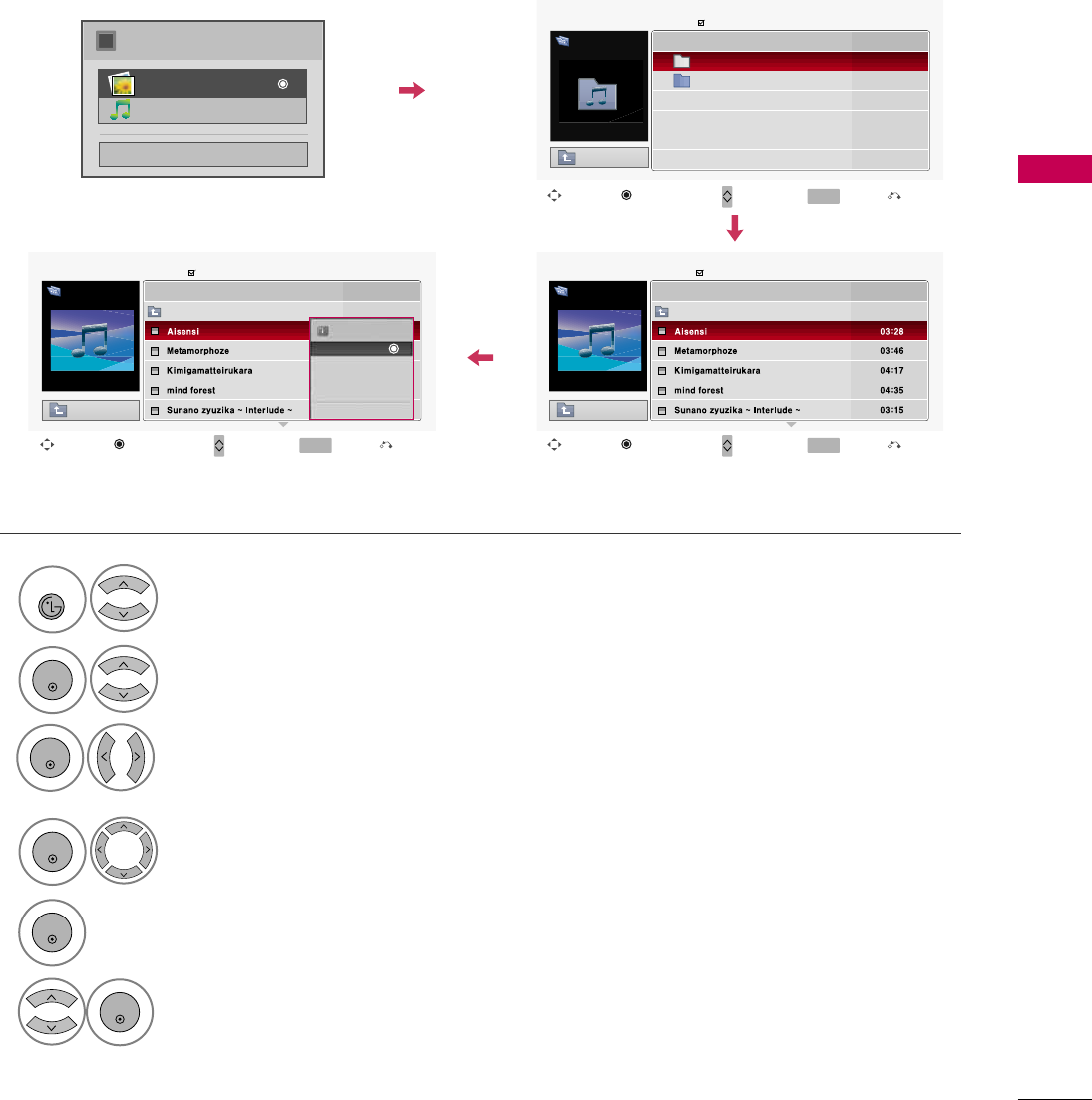 Aisensi
Metamorphoze
Kimigamatteirukara
mind forest
Sunano zyuzika ~ Interlude ~

Aisensi 03:28
Metamorphoze 03:46
Kimigamatteirukara 04:17
mind forest 04:35
Sunano zyuzika ~ Interlude ~ 03:15