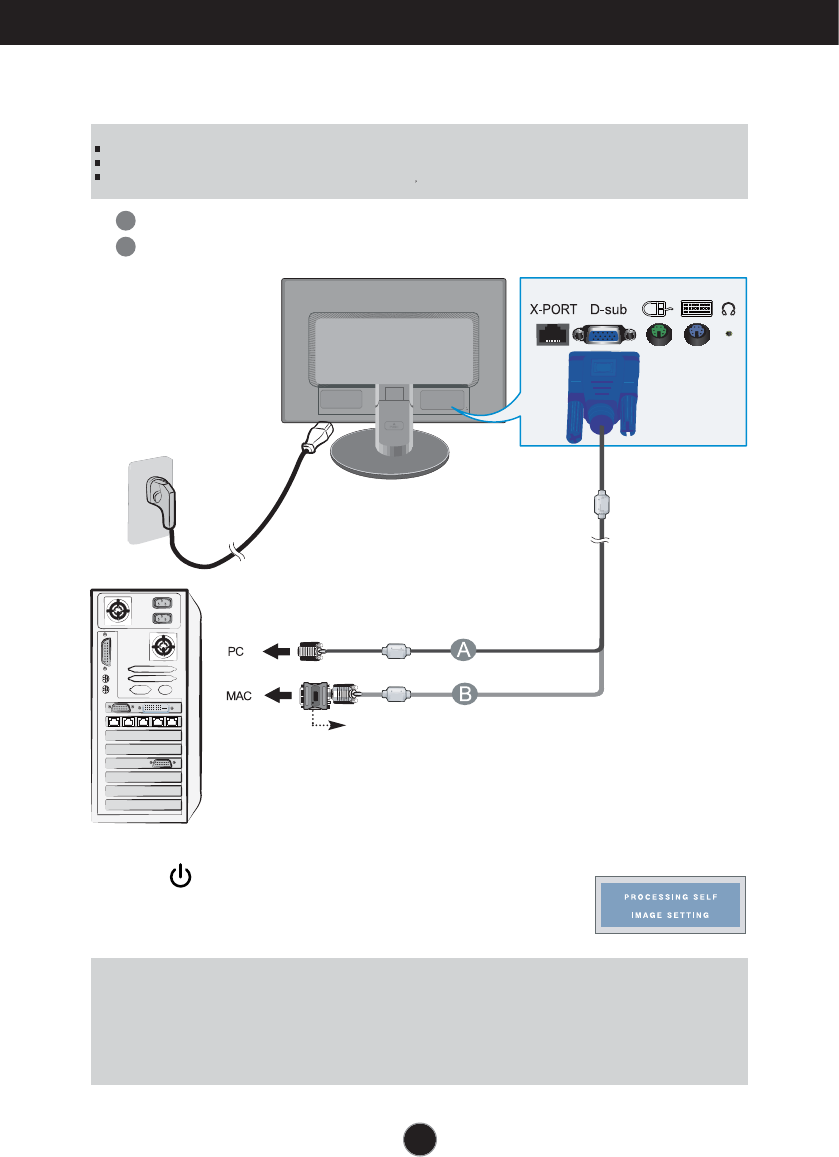 X-PORT D-sub

PC

MAC

A

B

PROCESSING SELF IMAGE SETTING