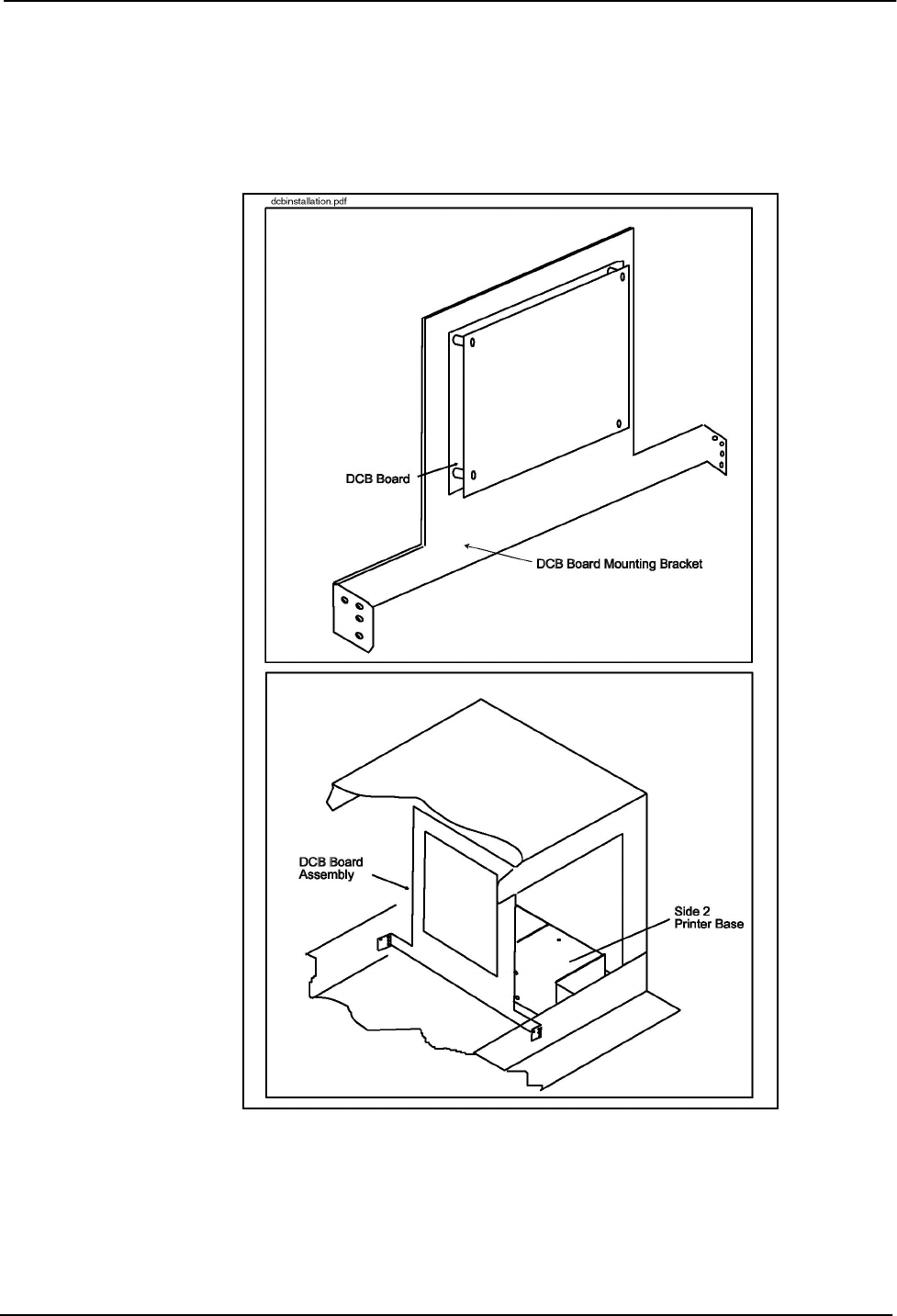 dcbinstallation.pdf

DCB Board

DCB Board Mounting Bracket

DCB Board Assembly

Side 2 Printer Base