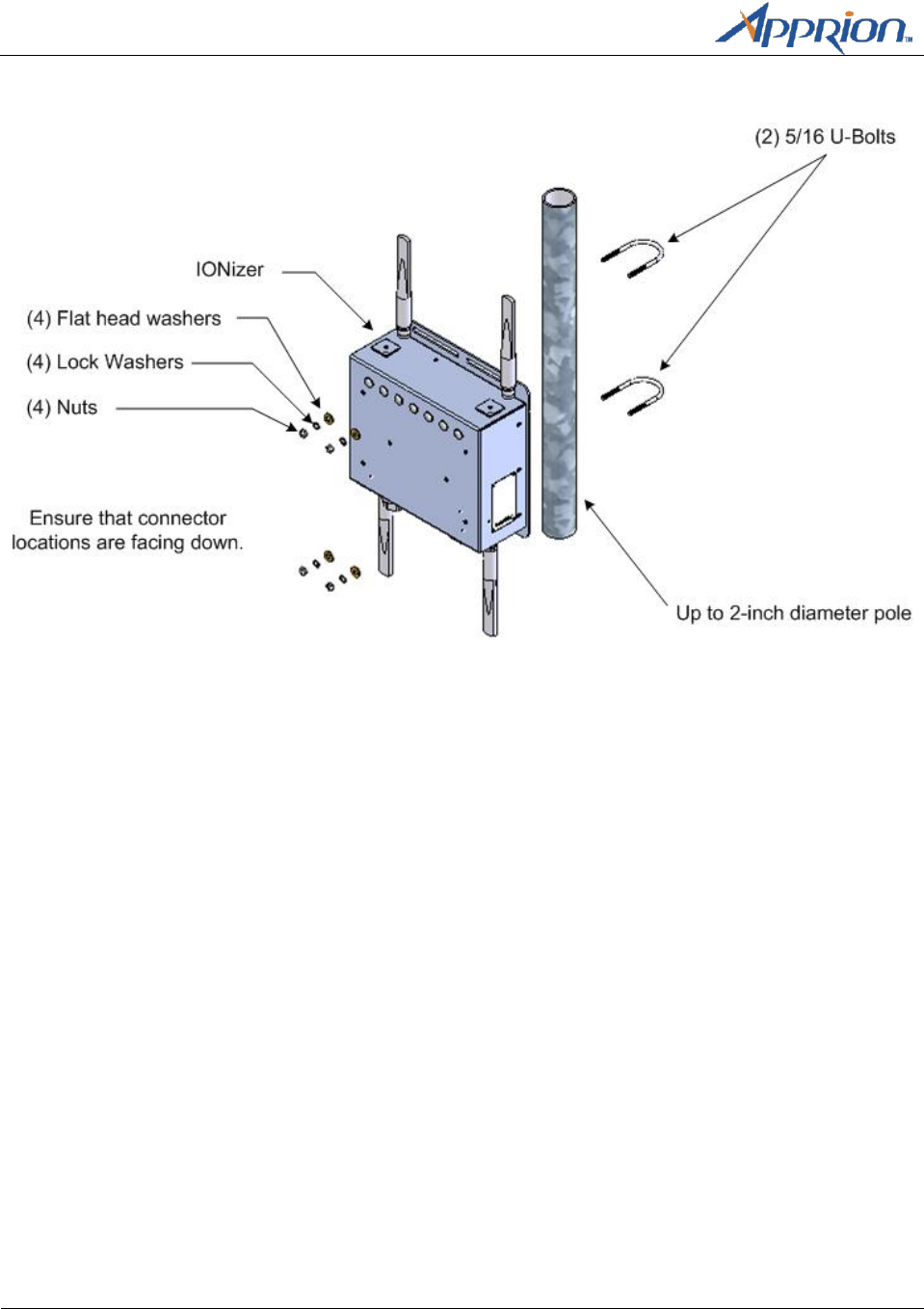 Apprion™

(2) 5/16 U-Bolts

IONizer

(4) Flat head washers

(4) Lock Washers

(4) Nuts

Ensure that connector locations are facing down.

Up to 2-inch diameter pole