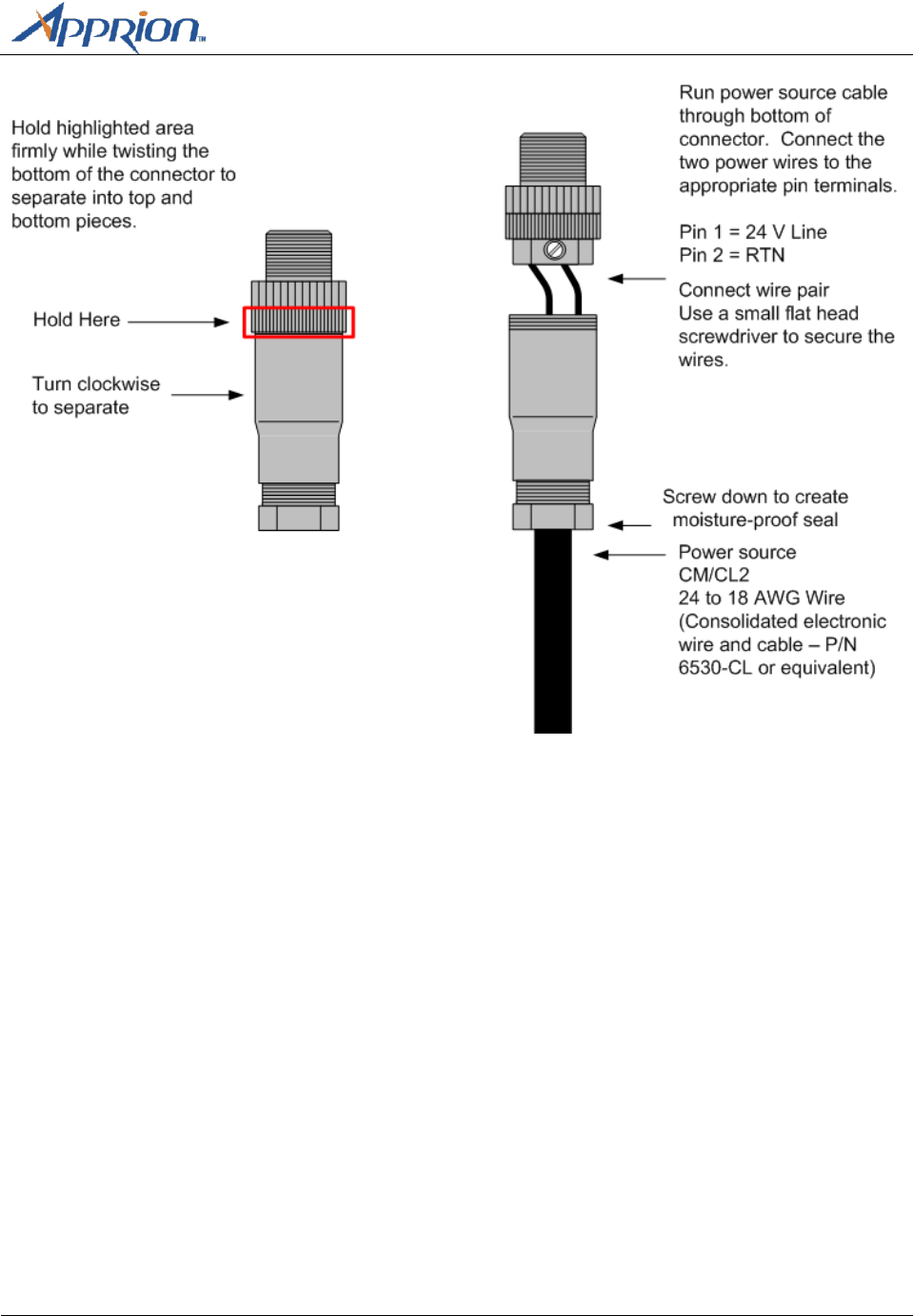 Apprion™

Hold highlighted area firmly while twisting the bottom of the connector to separate into top and bottom pieces.

Hold Here

Turn clockwise to separate

Run power source cable through bottom of connector. Connect the two power wires to the appropriate pin terminals.

Pin 1 = 24 V Line
Pin 2 = RTN

Connect wire pair
Use a small flat head screwdriver to secure the wires.

Screw down to create moisture-proof seal

Power source
CM/CL2
24 to 18 AWG Wire
(Consolidated electronic wire and cable – P/N 6530-CL or equivalent)